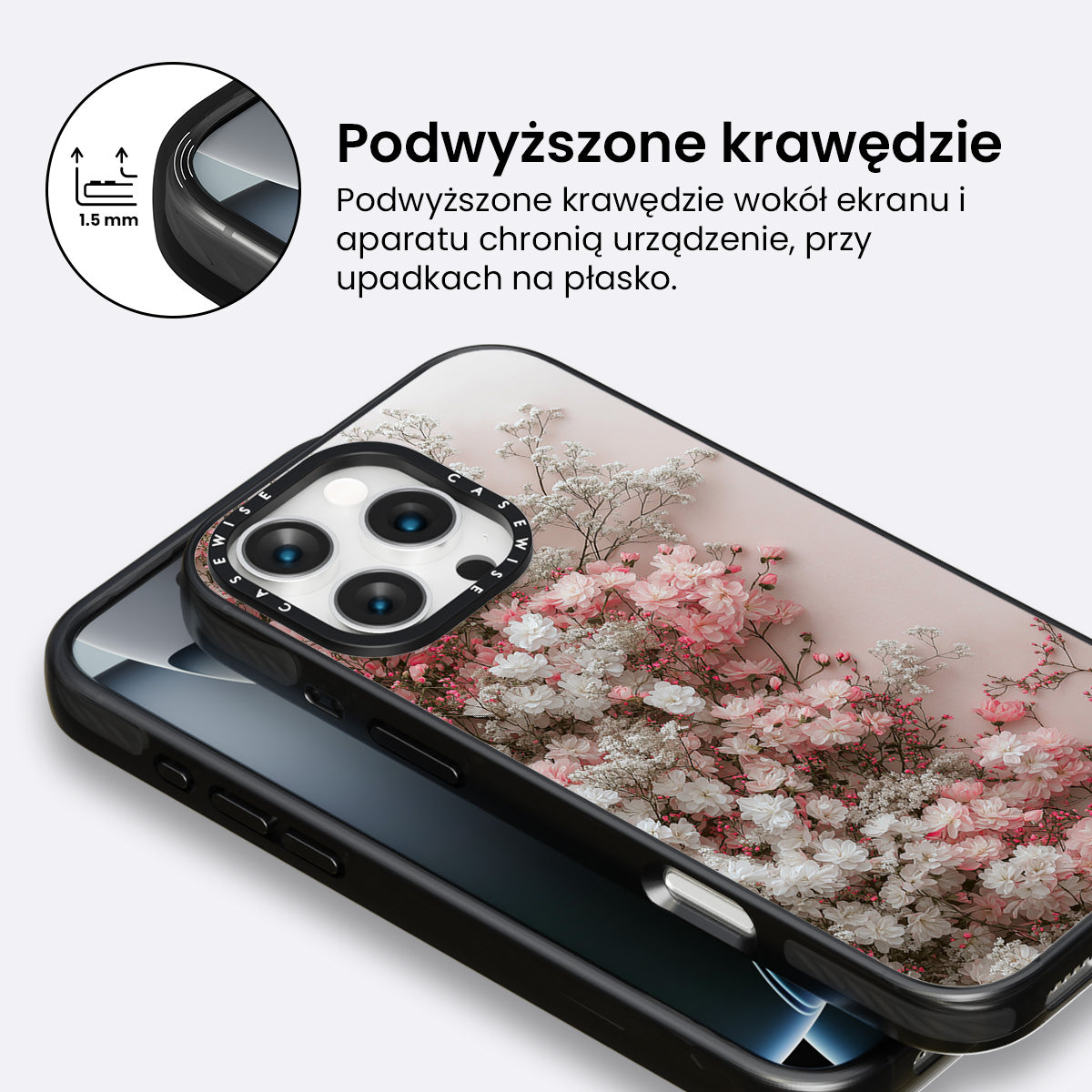 1.5 mm

Podwyższone krawędzie

Podwyższone krawędzie wokół ekranu i aparatu chronią urządzenie, przy upadkach na płasko.

CASEWISE CASEWISE