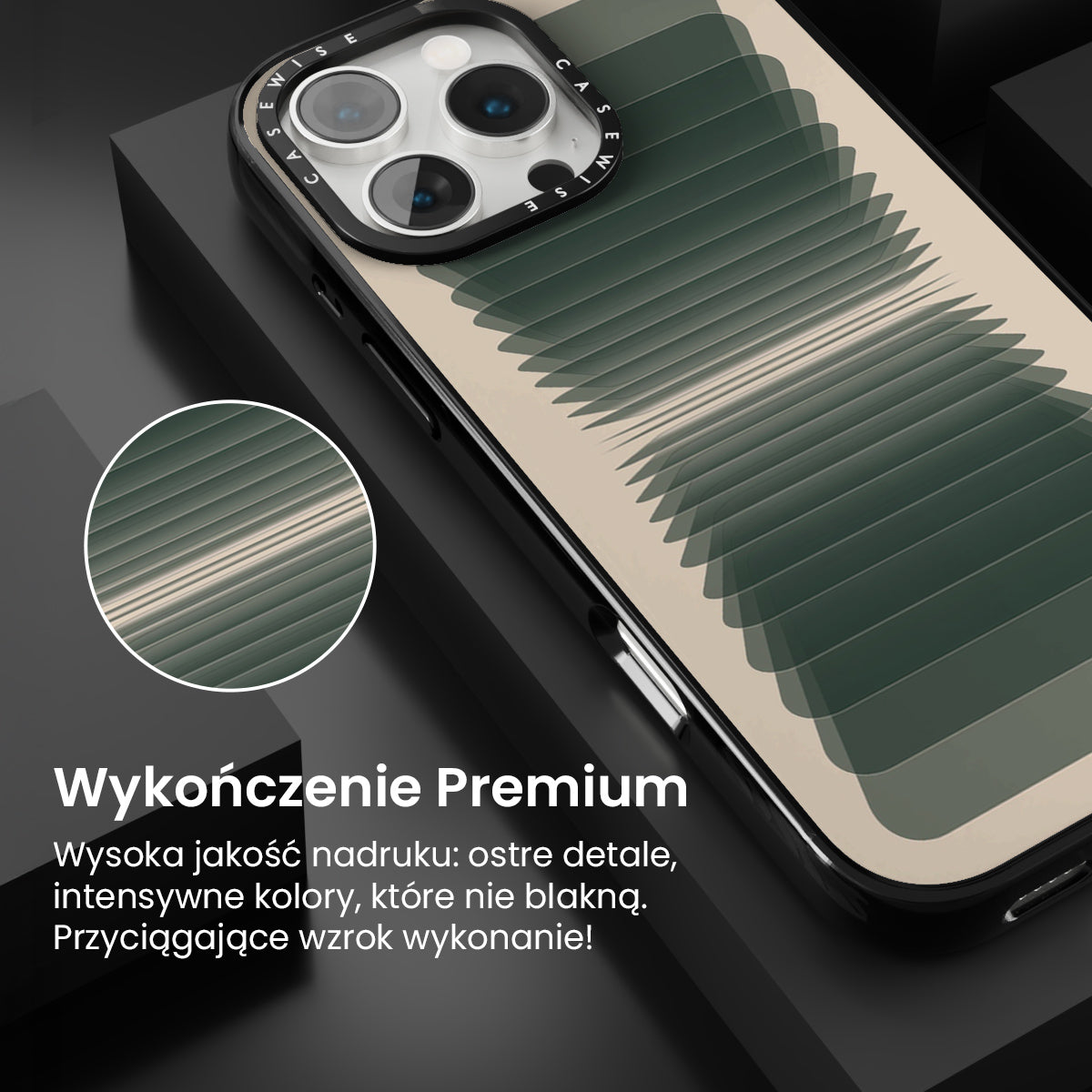 CASEWISE CASEWISE

Wykończenie Premium

Wysoka jakość nadruku: ostre detale, intensywne kolory, które nie blakną. Przyciągające wzrok wykonanie!