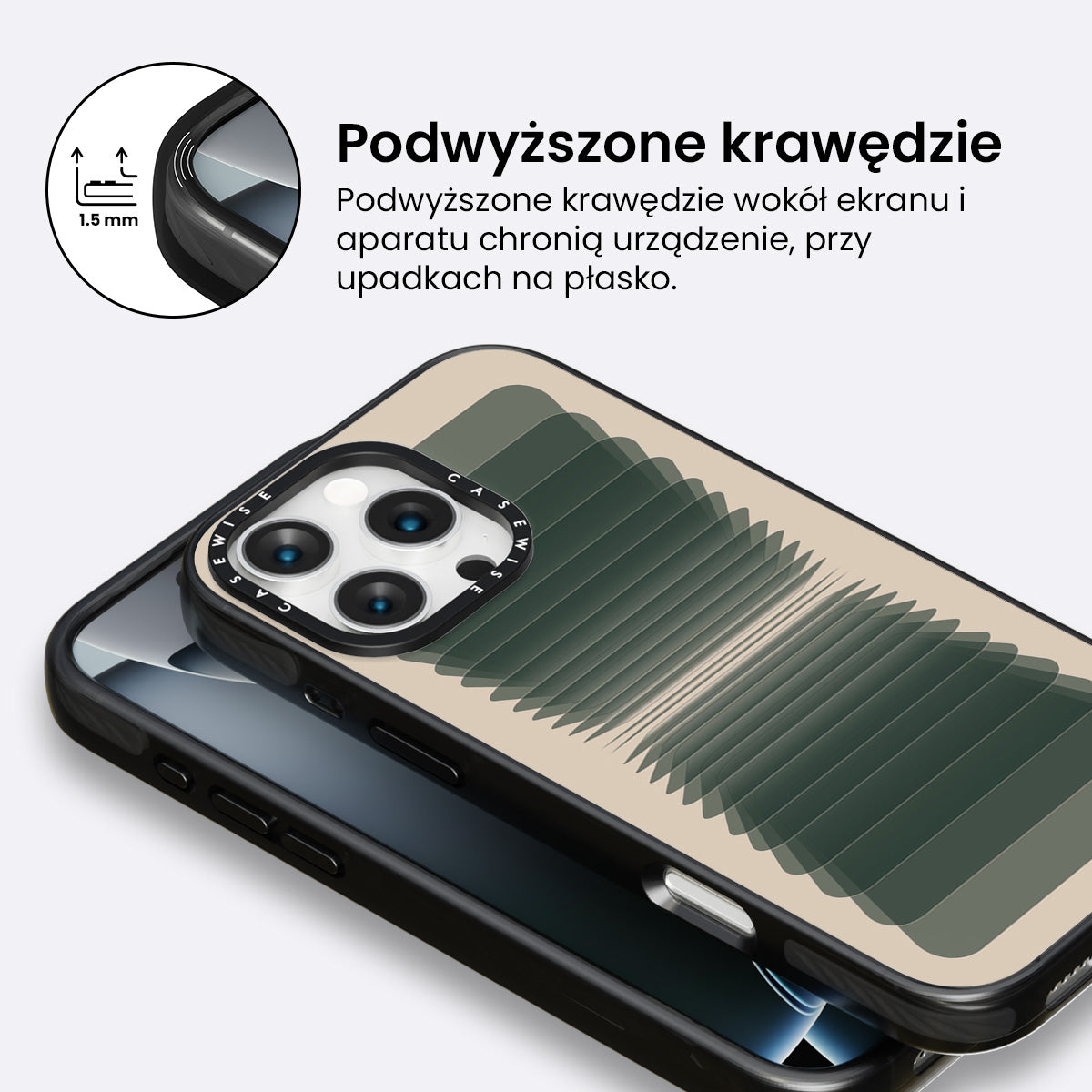 1.5 mm

Podwyższone krawędzie

Podwyższone krawędzie wokół ekranu i aparatu chronią urządzenie, przy upadkach na płasko.

CASEWISE CASEWISE