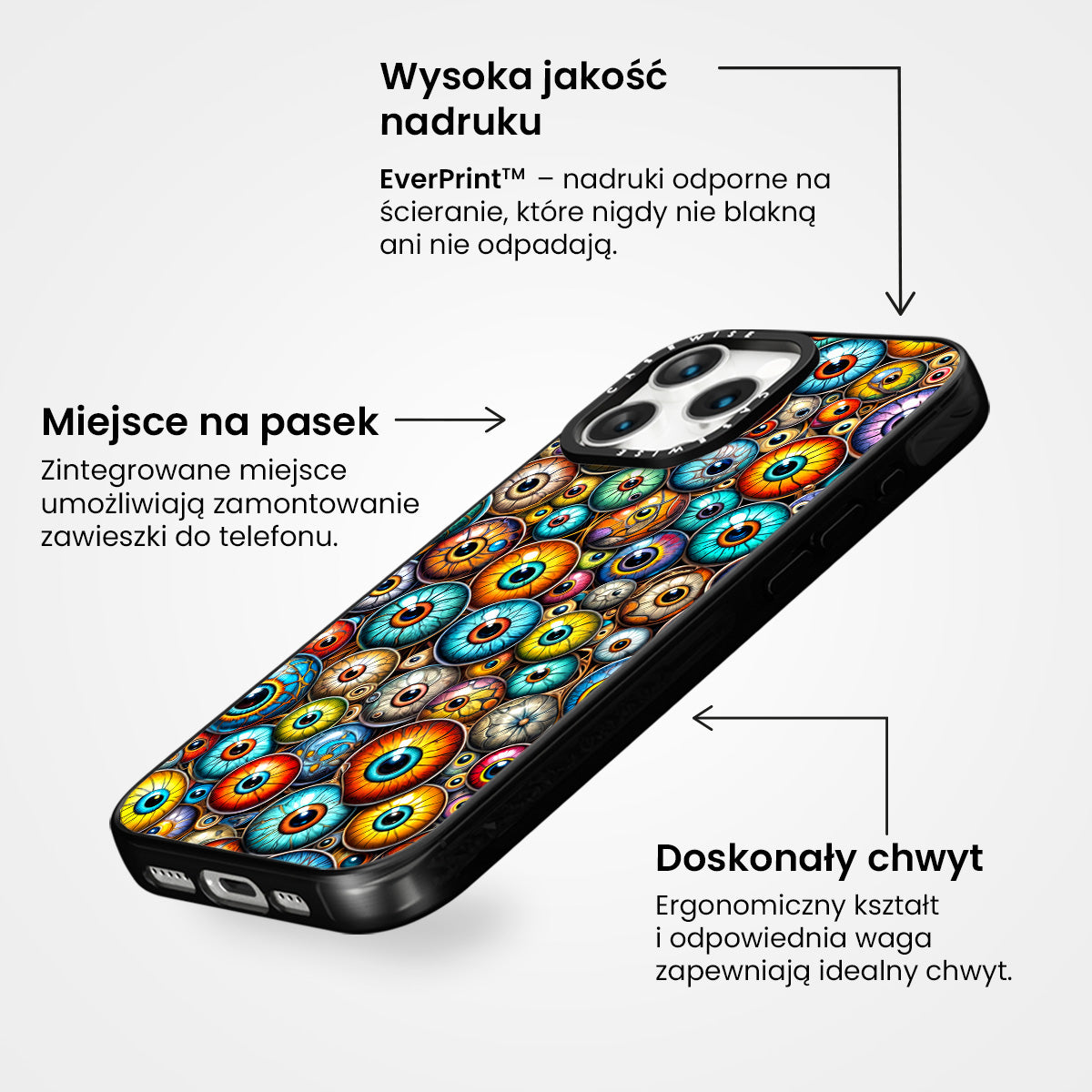 Wysoka jakość nadruku

EverPrint™ – nadruki odporne na ścieranie, które nigdy nie blakną ani nie odpadają.

Miejsce na pasek

Zintegrowane miejsce umożliwiają zamontowanie zawieszki do telefonu.

CASEWISE

CASEWISE

Doskonały chwyt

Ergonomiczny kształt i odpowiednia waga zapewniają idealny chwyt.