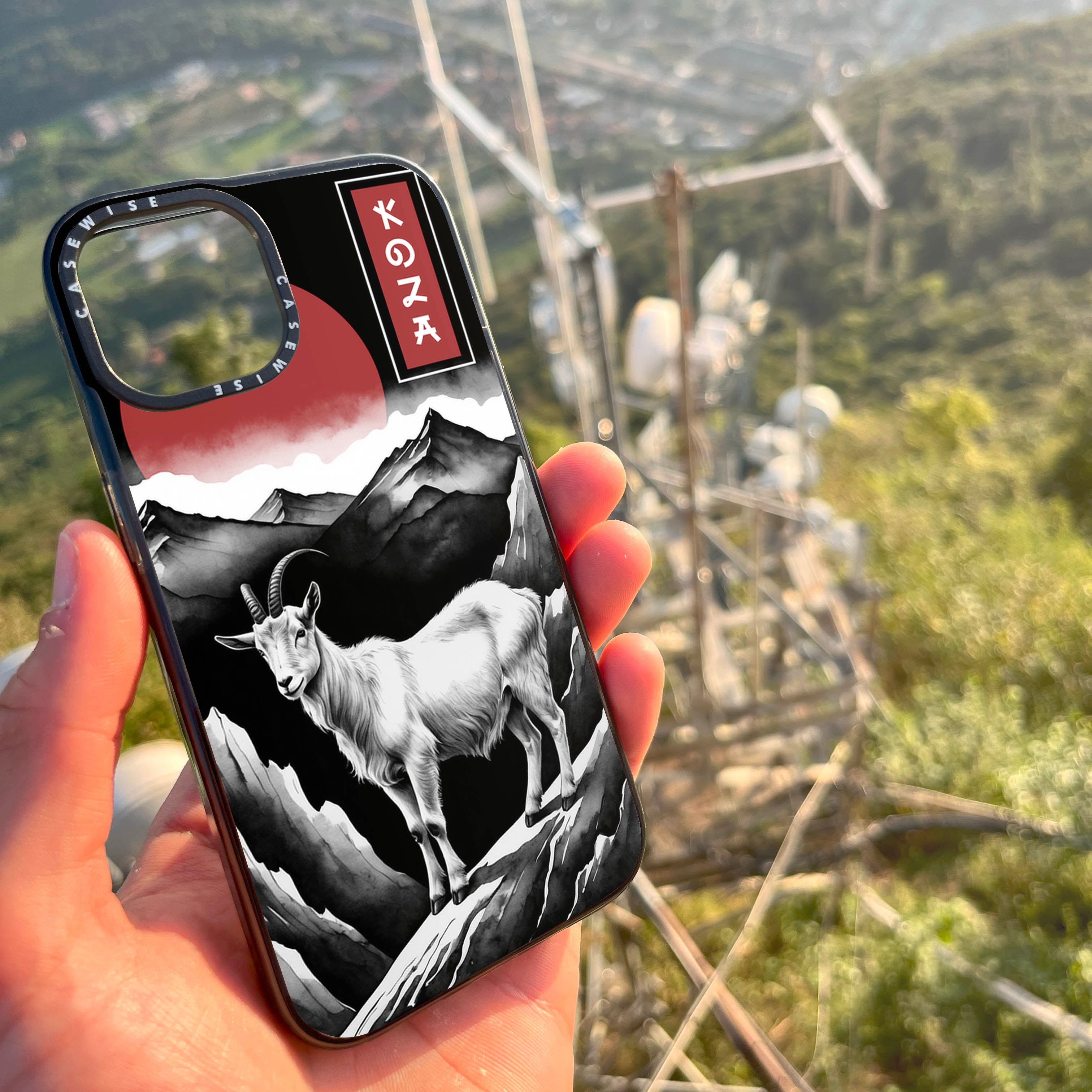 CASEWISE CASEWISE

KOZA