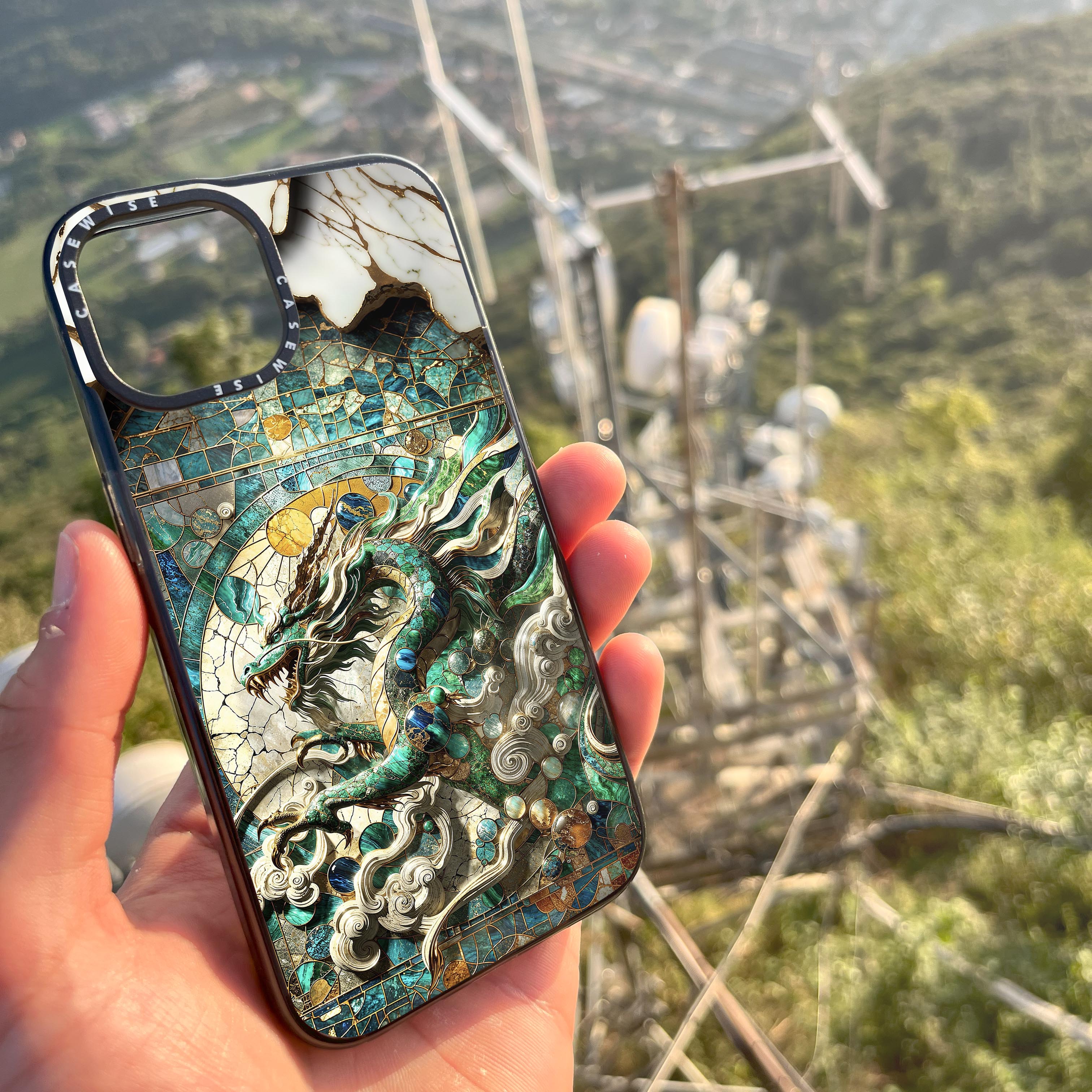 CASEWISE CASEWISE