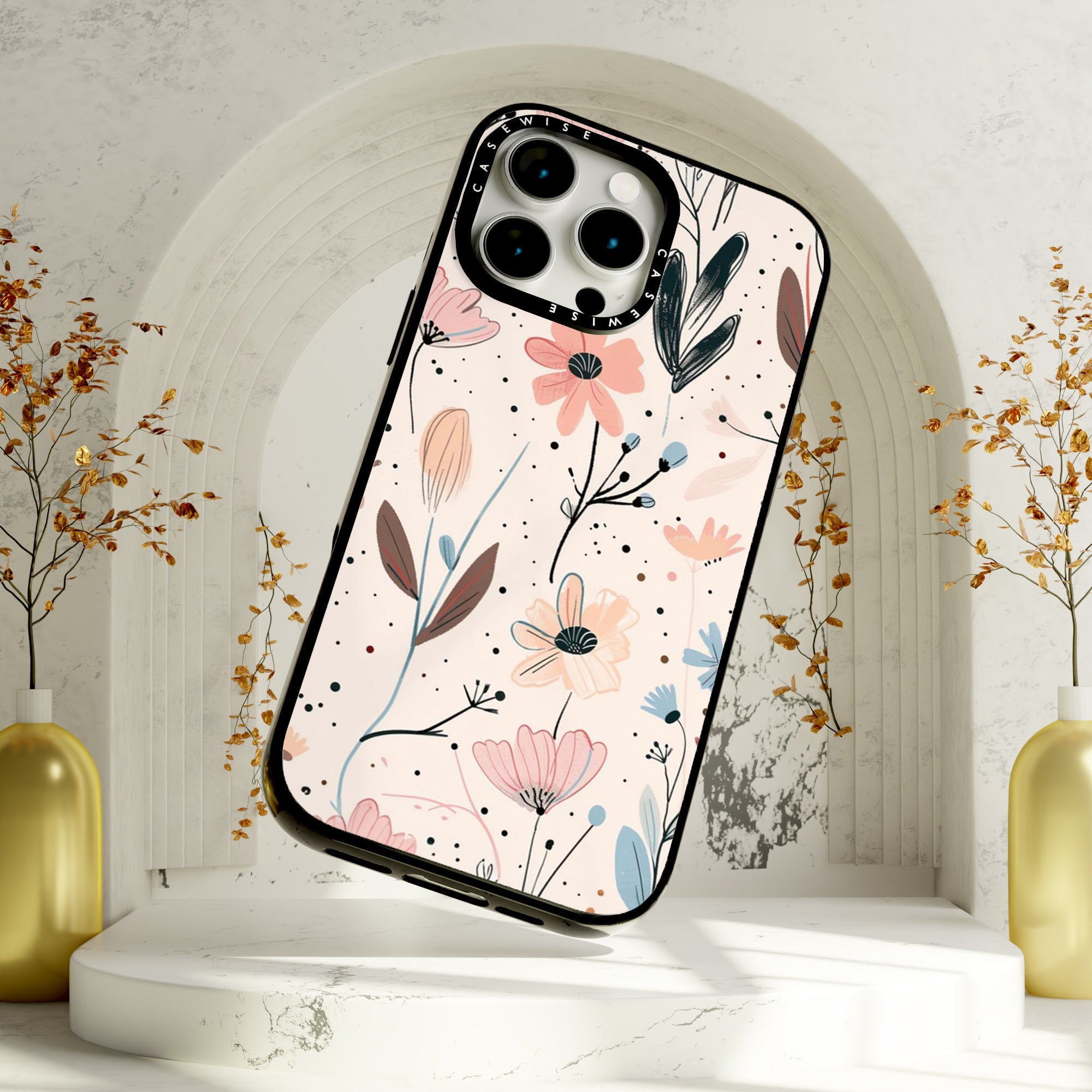 CASEWISE CASEWISE