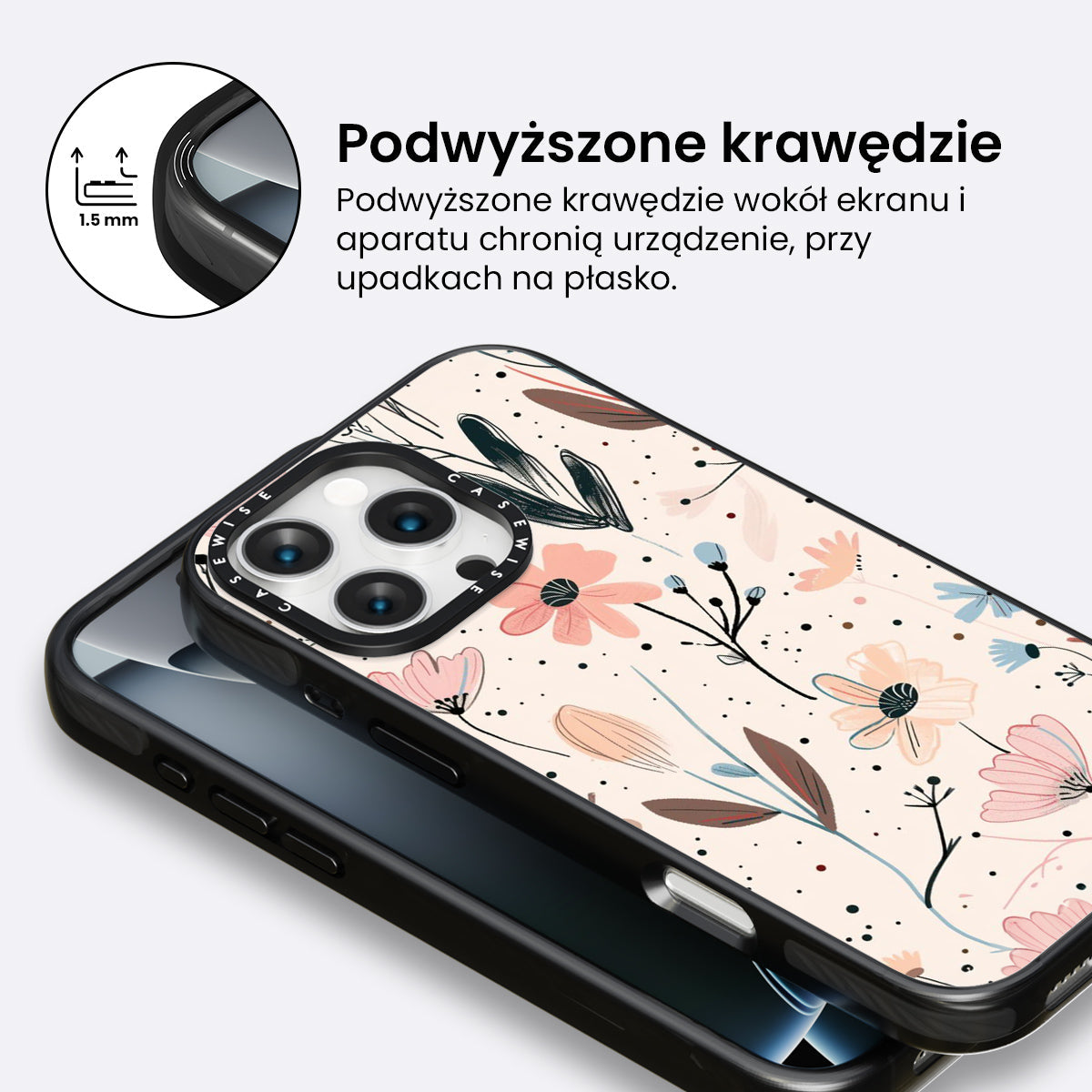 1.5 mm

Podwyższone krawędzie

Podwyższone krawędzie wokół ekranu i aparatu chronią urządzenie, przy upadkach na płasko.

CASEWISE CASEWISE