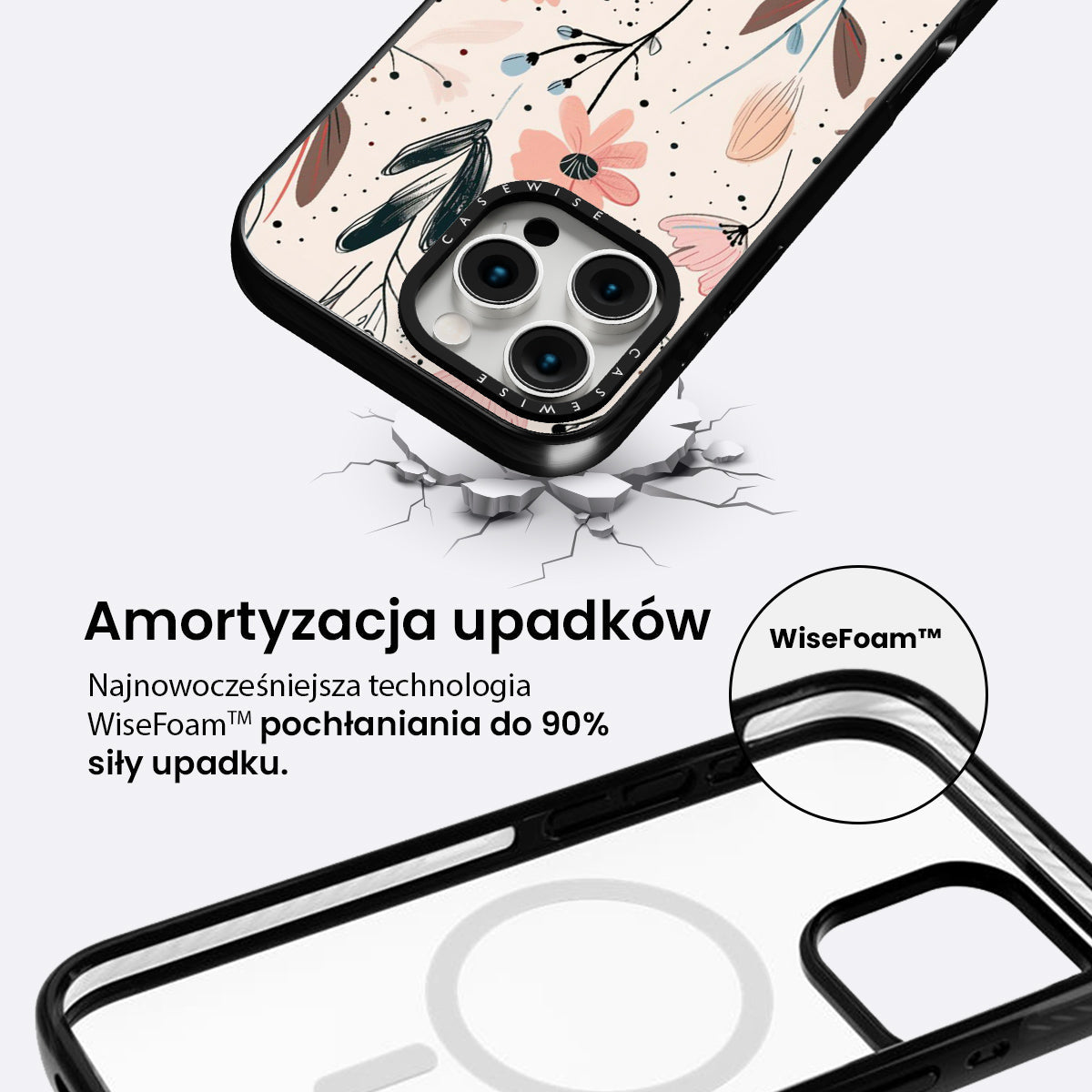 CASEWISE

CASEWISE

Amortyzacja upadków

Najnowocześniejsza technologia WiseFoam™ pochłaniania do 90% siły upadku.

WiseFoam™