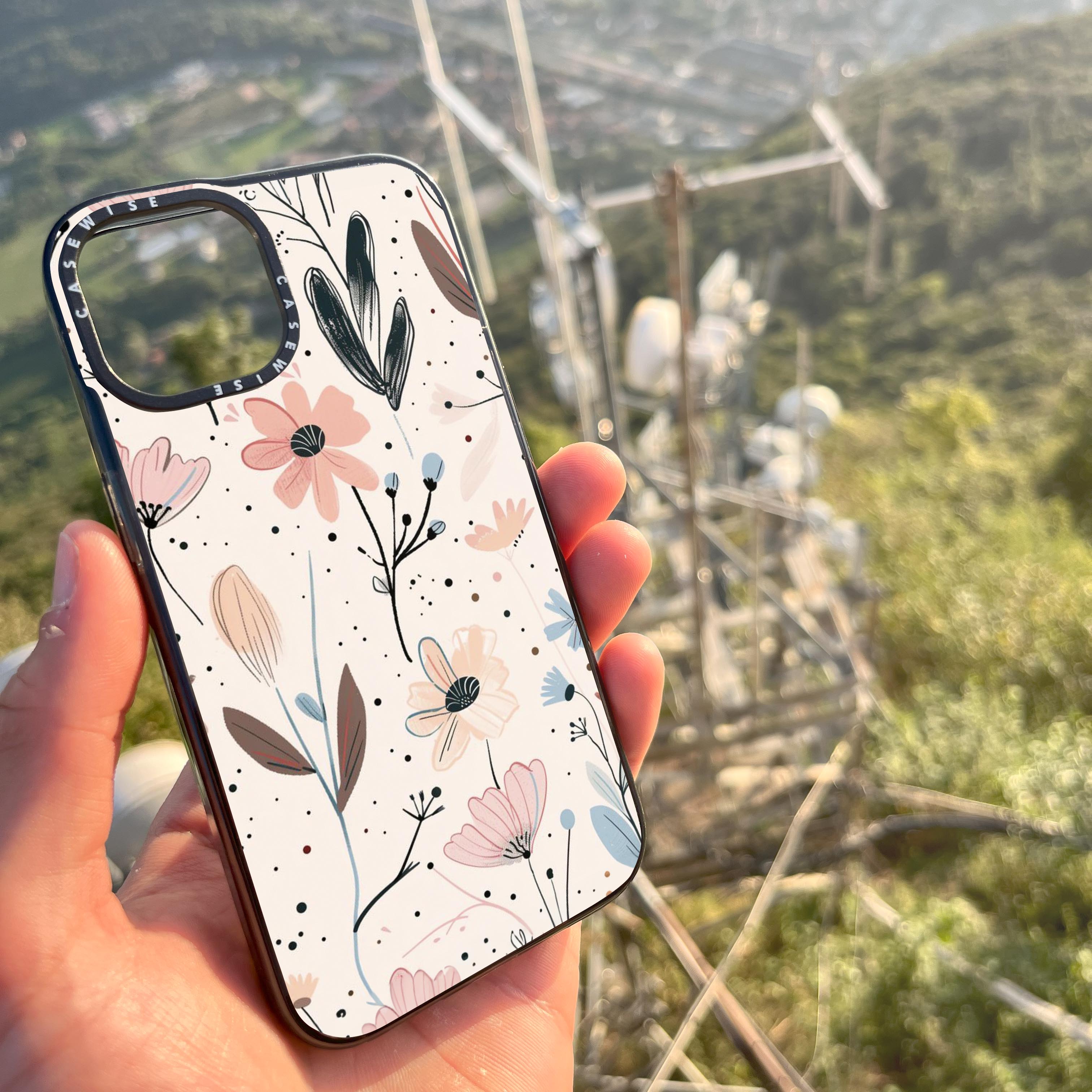 CASEWISE CASEWISE