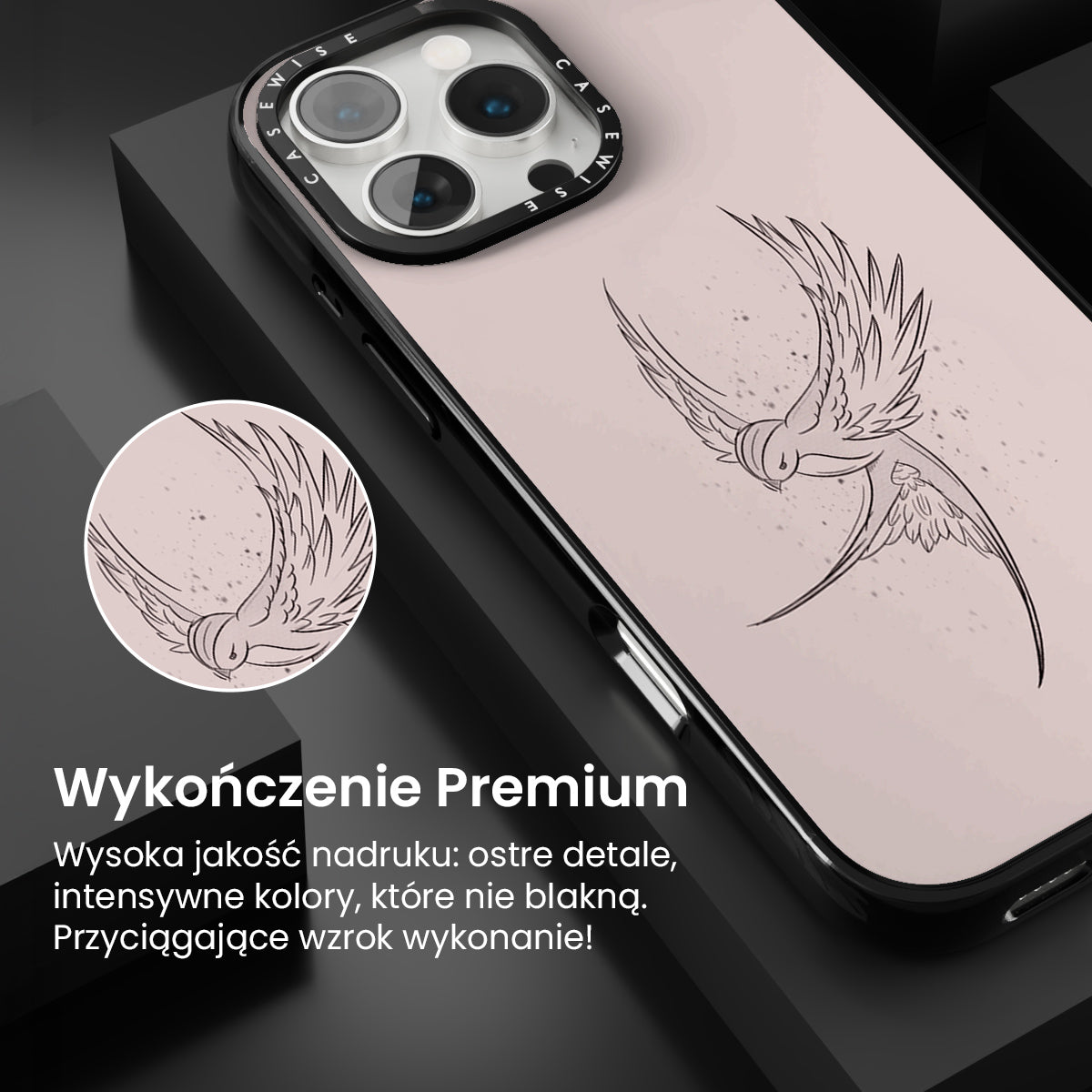 CASEWISE CASEWISE

Wykończenie Premium

Wysoka jakość nadruku: ostre detale, intensywne kolory, które nie blakną. Przyciągające wzrok wykonanie!