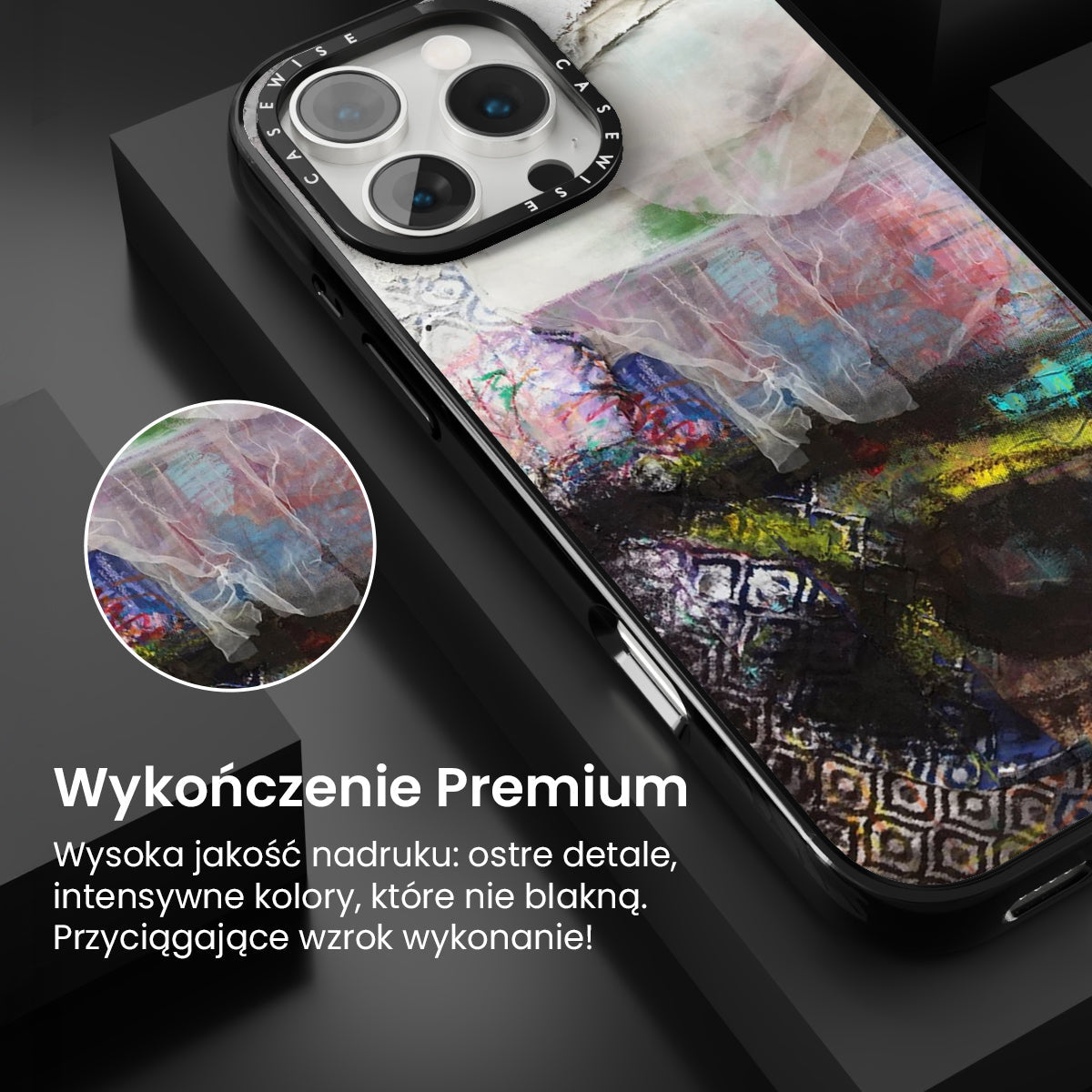 CASEWISE CASEWISE

Wykończenie Premium

Wysoka jakość nadruku: ostre detale, intensywne kolory, które nie blakną. Przyciągające wzrok wykonanie!