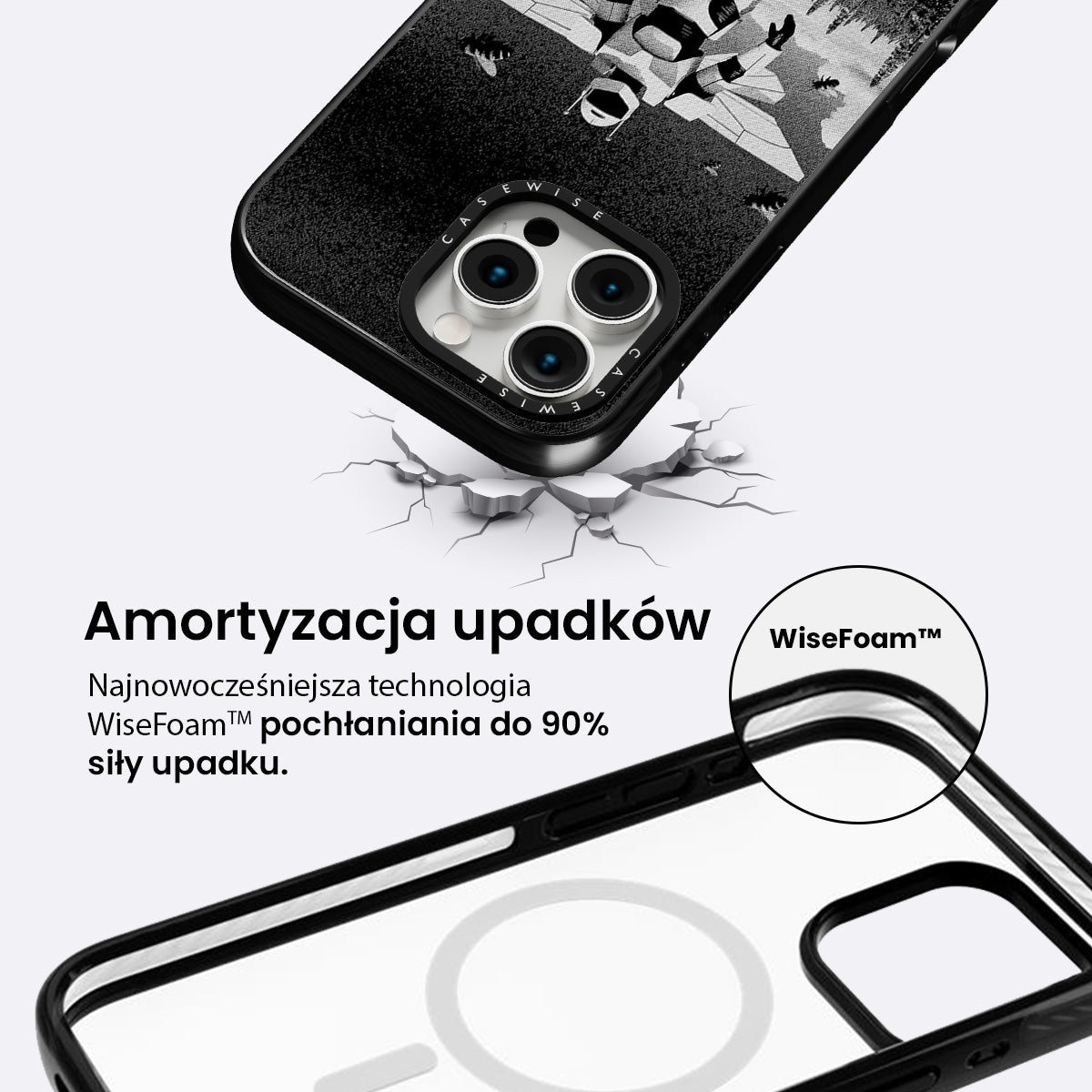 CASEWISE
CASEWISE

Amortyzacja upadków

Najnowocześniejsza technologia WiseFoam™ pochłaniania do 90% siły upadku.

WiseFoam™