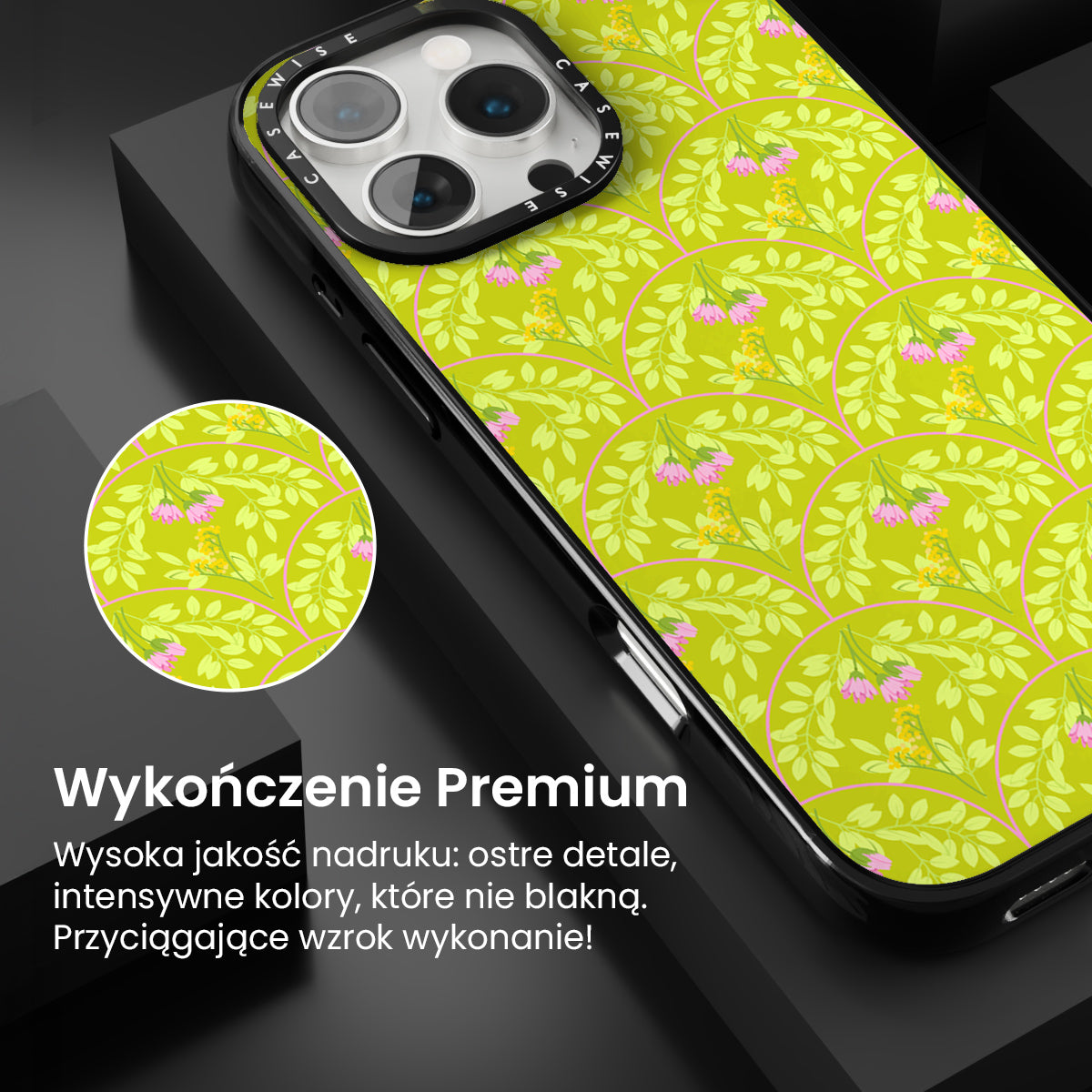 CASEWISE CASEWISE

Wykończenie Premium

Wysoka jakość nadruku: ostre detale, intensywne kolory, które nie blakną. Przyciągające wzrok wykonanie!