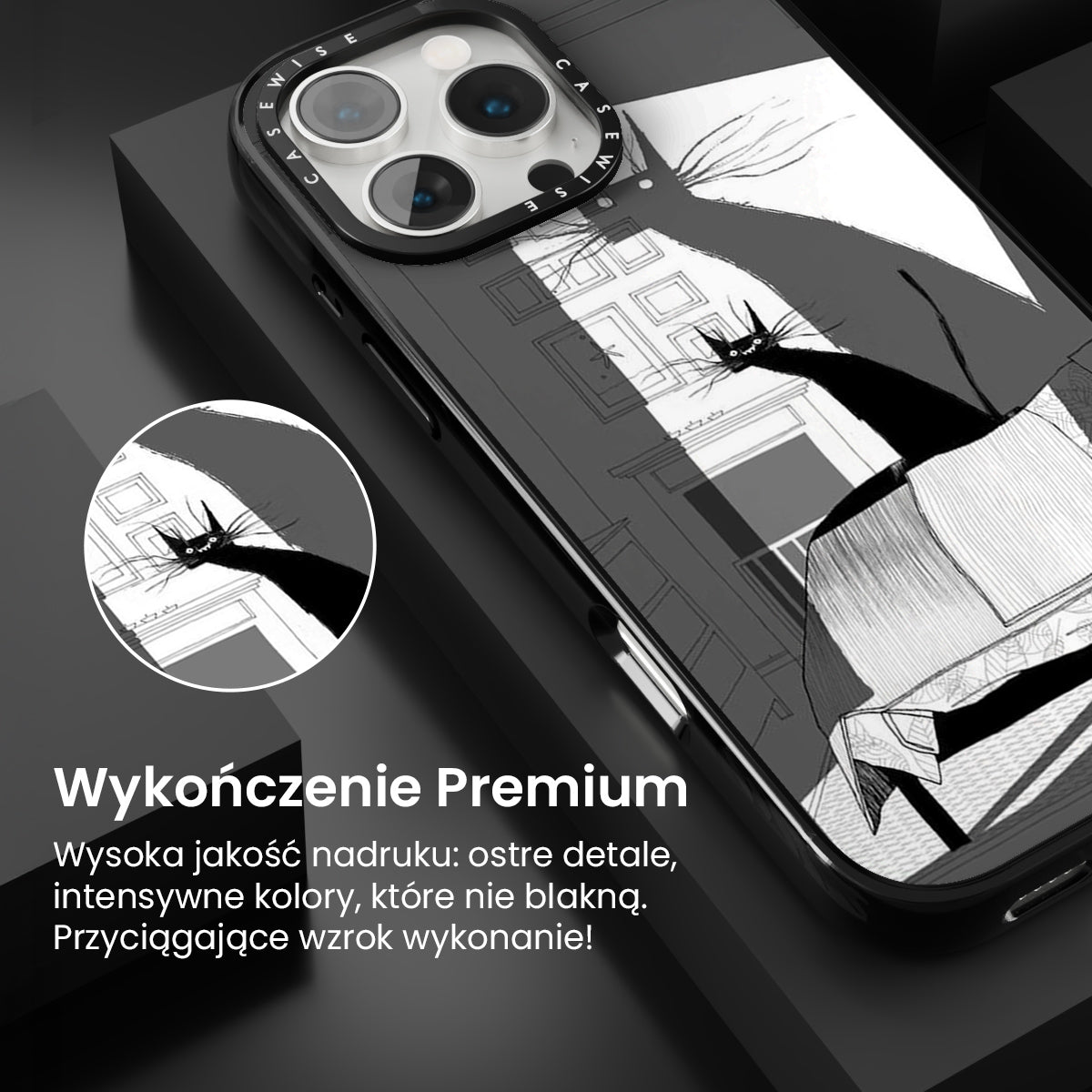 CASEWISE CASEWISE

Wykończenie Premium

Wysoka jakość nadruku: ostre detale, intensywne kolory, które nie blakną. Przyciągające wzrok wykonanie!