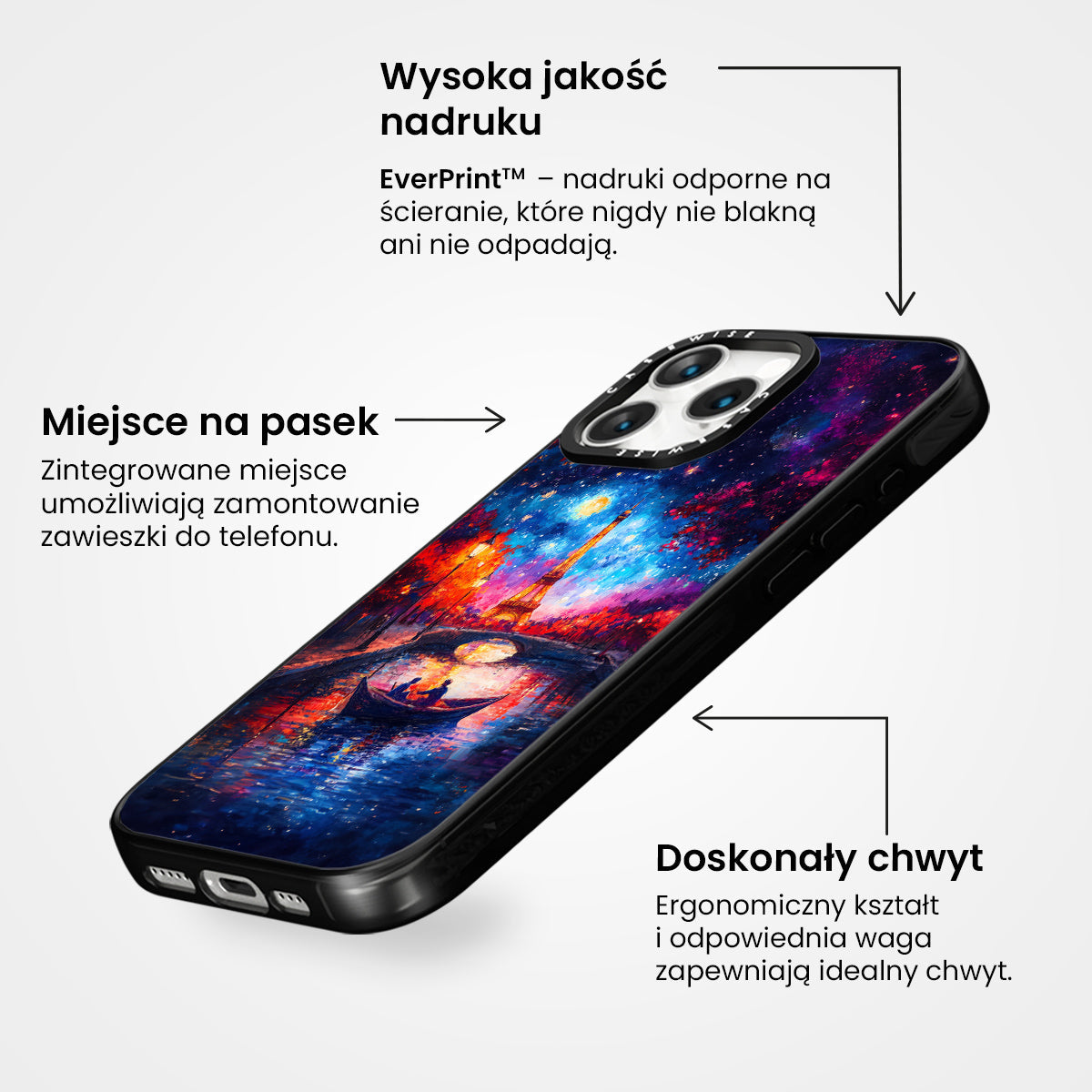 Wysoka jakość nadruku

EverPrint™ – nadruki odporne na ścieranie, które nigdy nie blakną ani nie odpadają.

Miejsce na pasek

Zintegrowane miejsce umożliwiają zamontowanie zawieszki do telefonu.

CASEWISE

CASEWISE

Doskonały chwyt

Ergonomiczny kształt i odpowiednia waga zapewniają idealny chwyt.