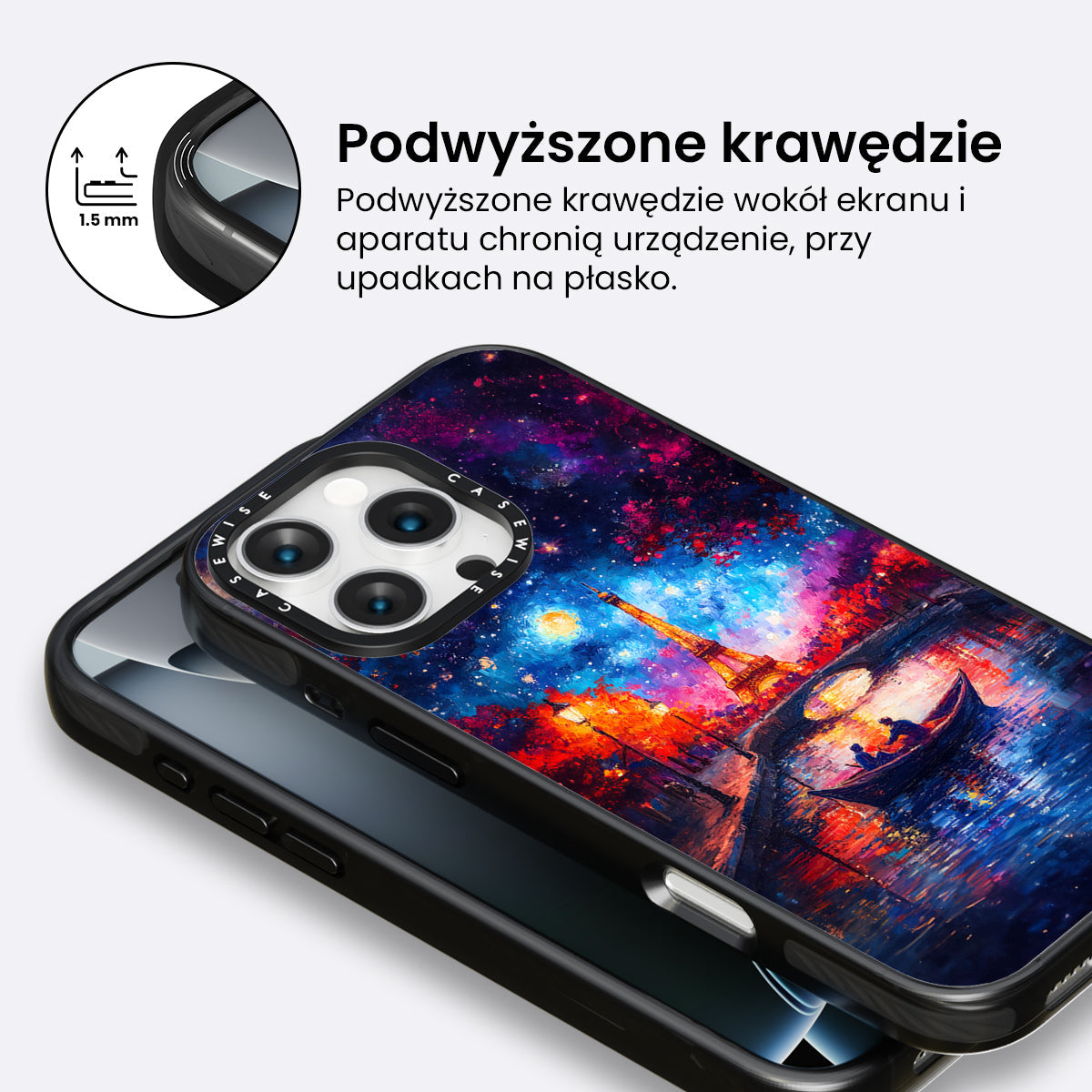 1.5 mm

Podwyższone krawędzie

Podwyższone krawędzie wokół ekranu i aparatu chronią urządzenie, przy upadkach na płasko.

CASEWISE CASEWISE