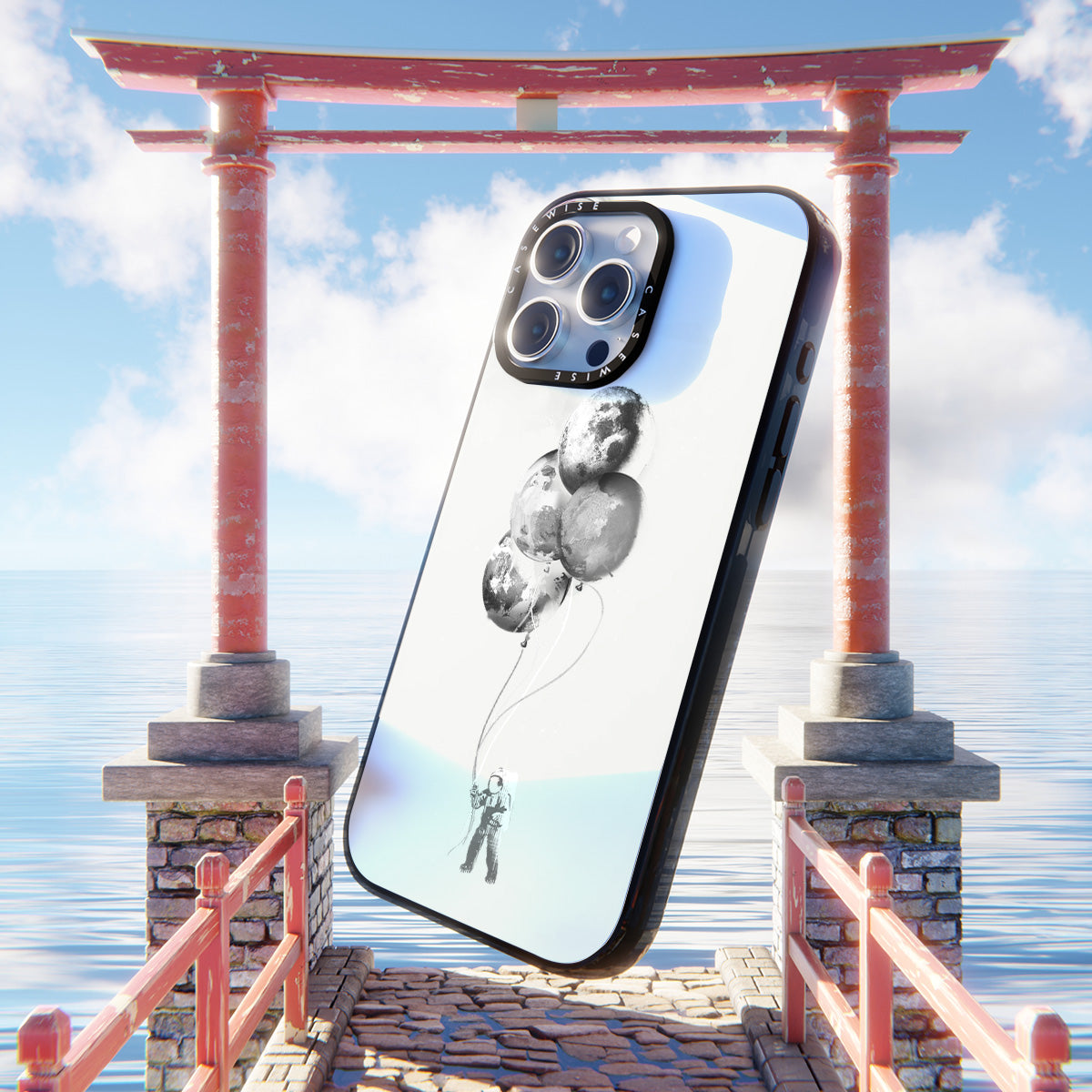 CASEWISE CASEWISE