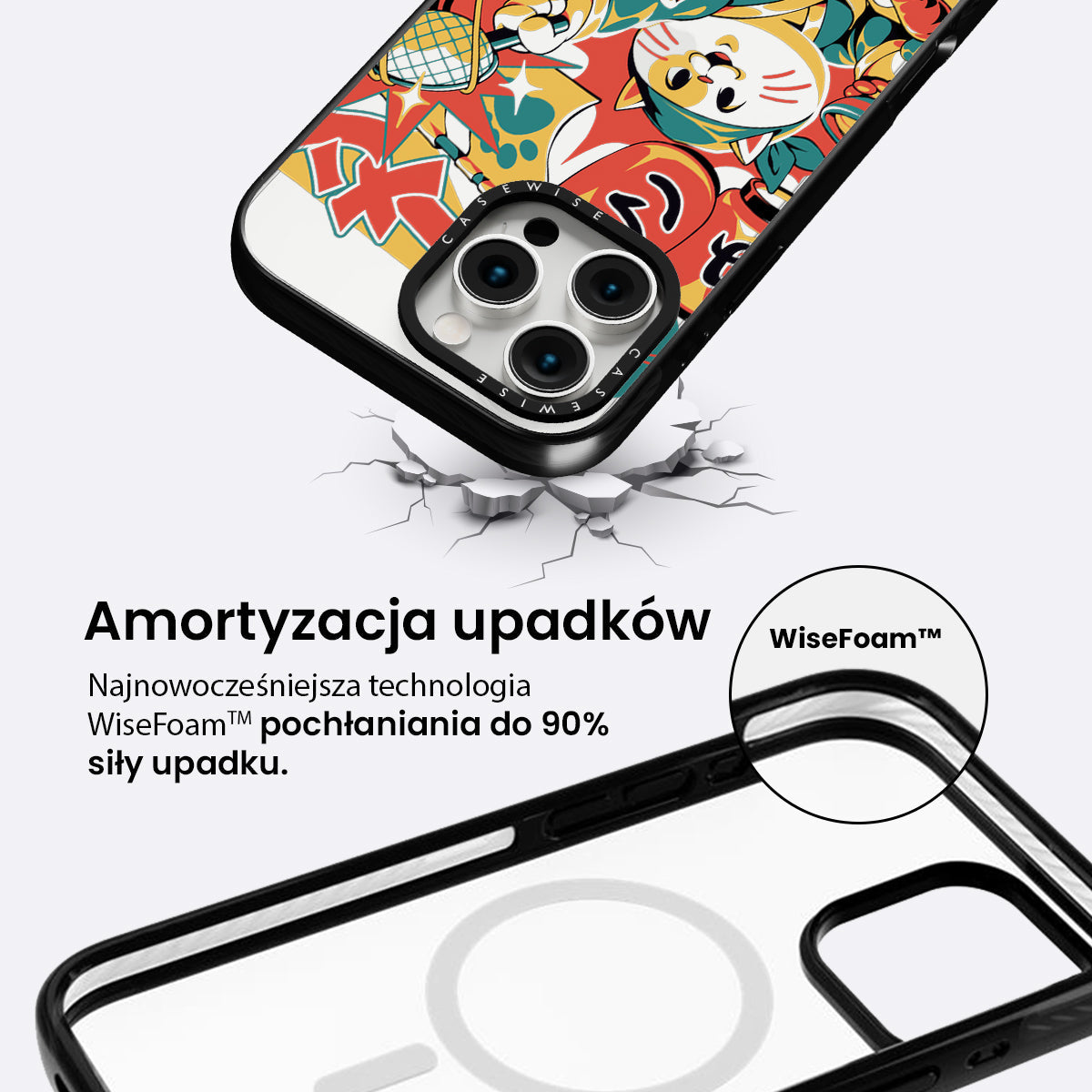 CASEWISE CASEWISE

Amortyzacja upadków

Najnowocześniejsza technologia WiseFoam™ pochłaniania do 90% siły upadku.

WiseFoam™