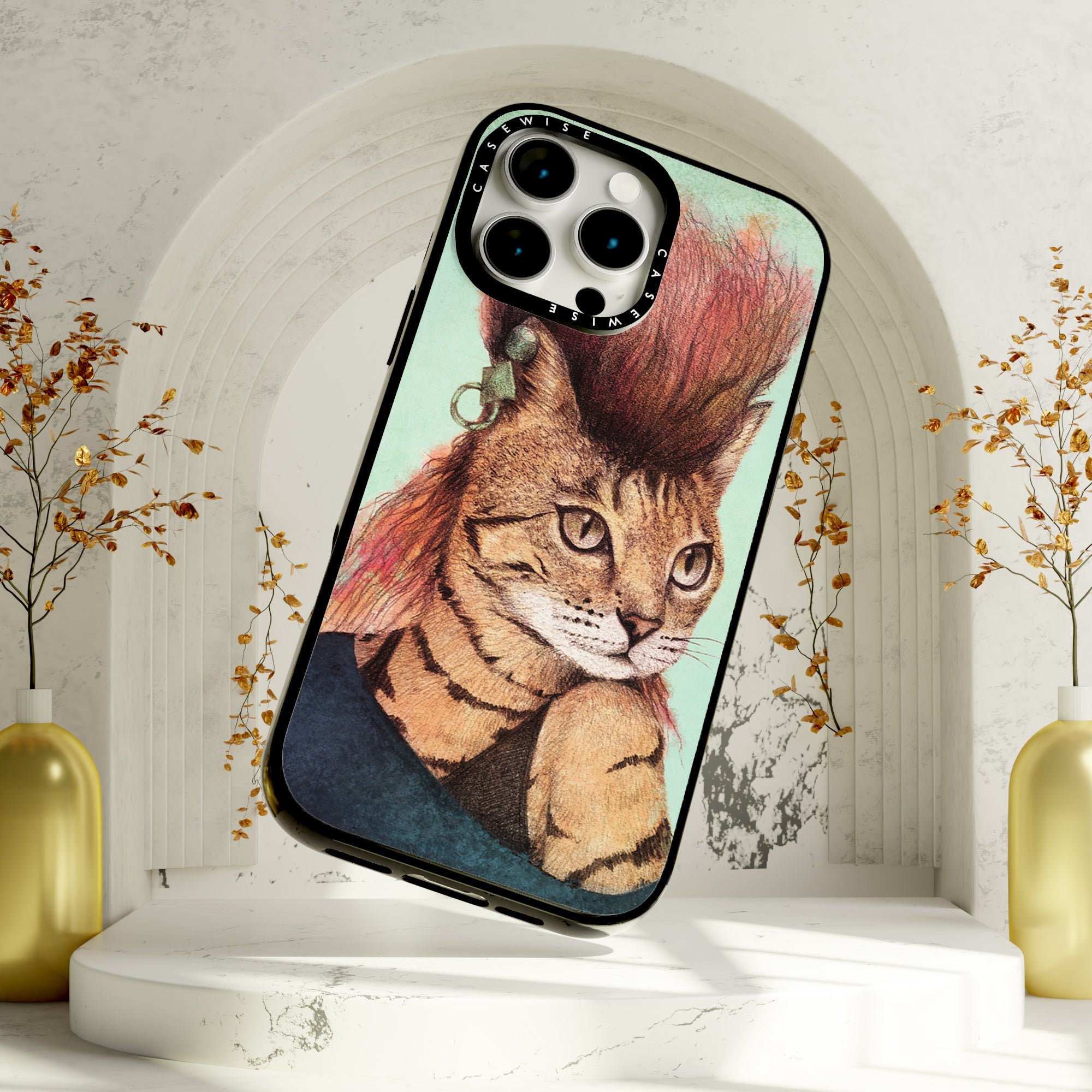 CASEWISE CASEWISE