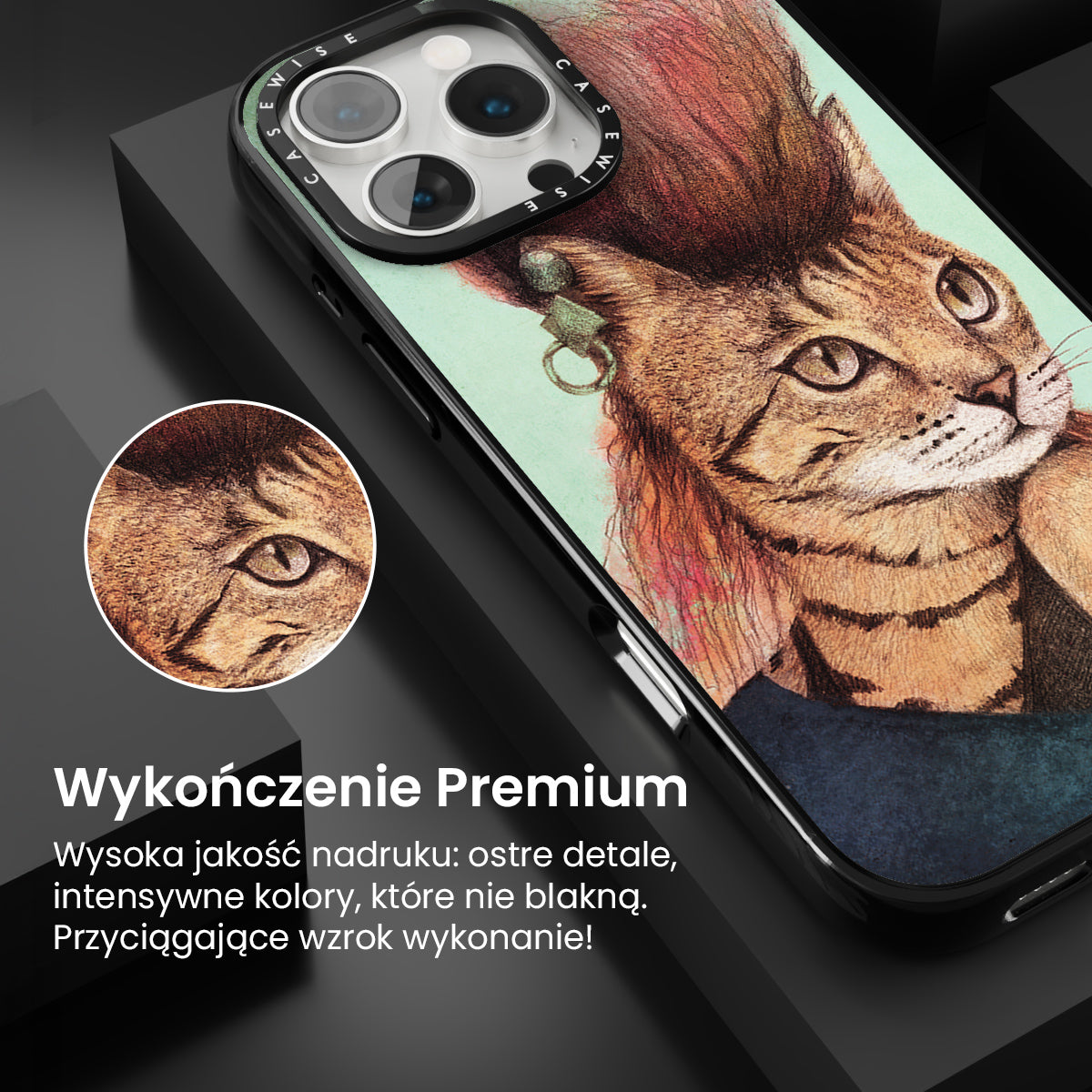 CASEWISE CASEWISE

Wykończenie Premium

Wysoka jakość nadruku: ostre detale, intensywne kolory, które nie blakną. Przyciągające wzrok wykonanie!