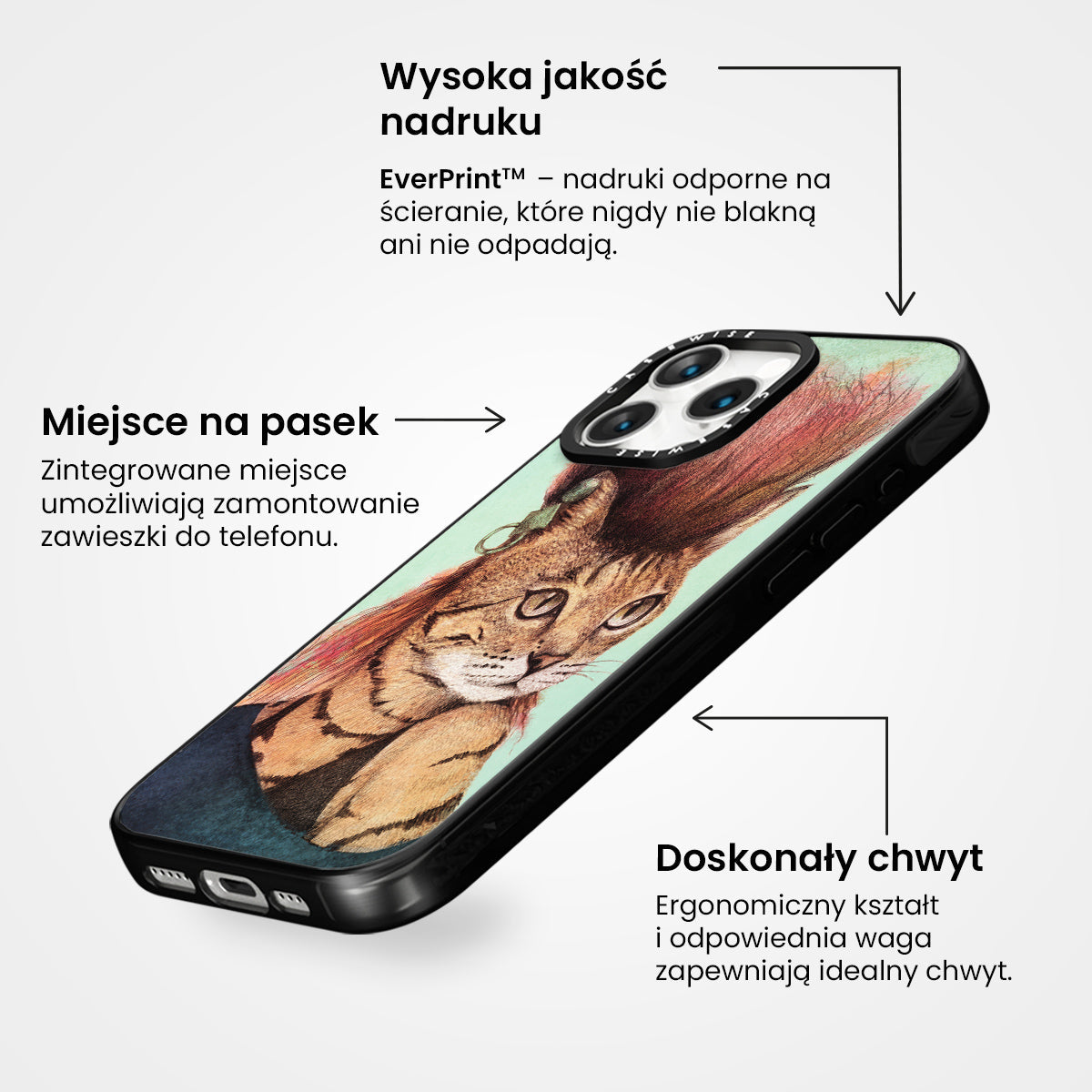 Wysoka jakość nadruku

EverPrint™ – nadruki odporne na ścieranie, które nigdy nie blakną ani nie odpadają.

Miejsce na pasek

Zintegrowane miejsce umożliwiają zamontowanie zawieszki do telefonu.

CASEWISE

CASEWISE

Doskonały chwyt

Ergonomiczny kształt i odpowiednia waga zapewniają idealny chwyt.