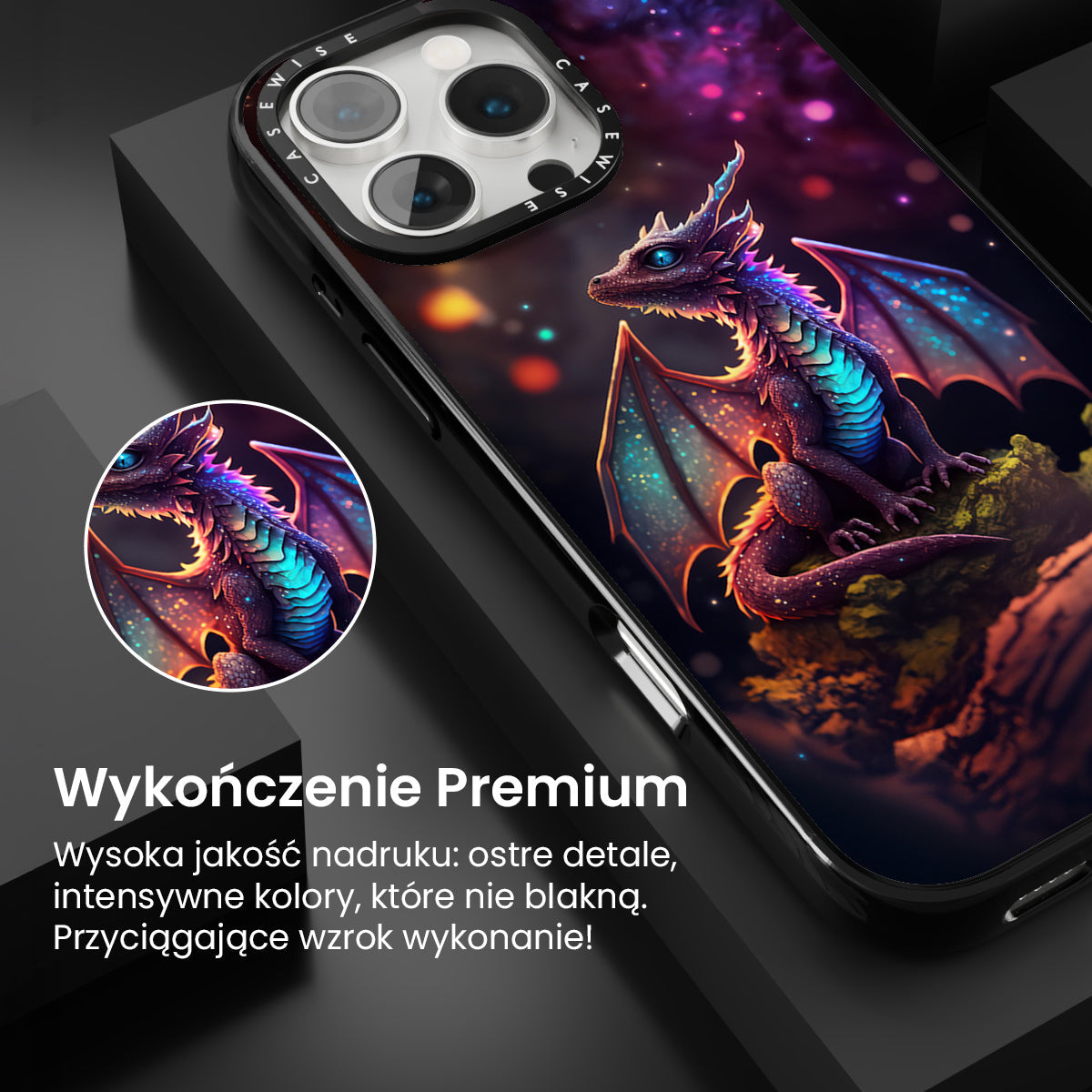 CASEWISE CASEWISE

Wykończenie Premium

Wysoka jakość nadruku: ostre detale, intensywne kolory, które nie blakną. Przyciągające wzrok wykonanie!