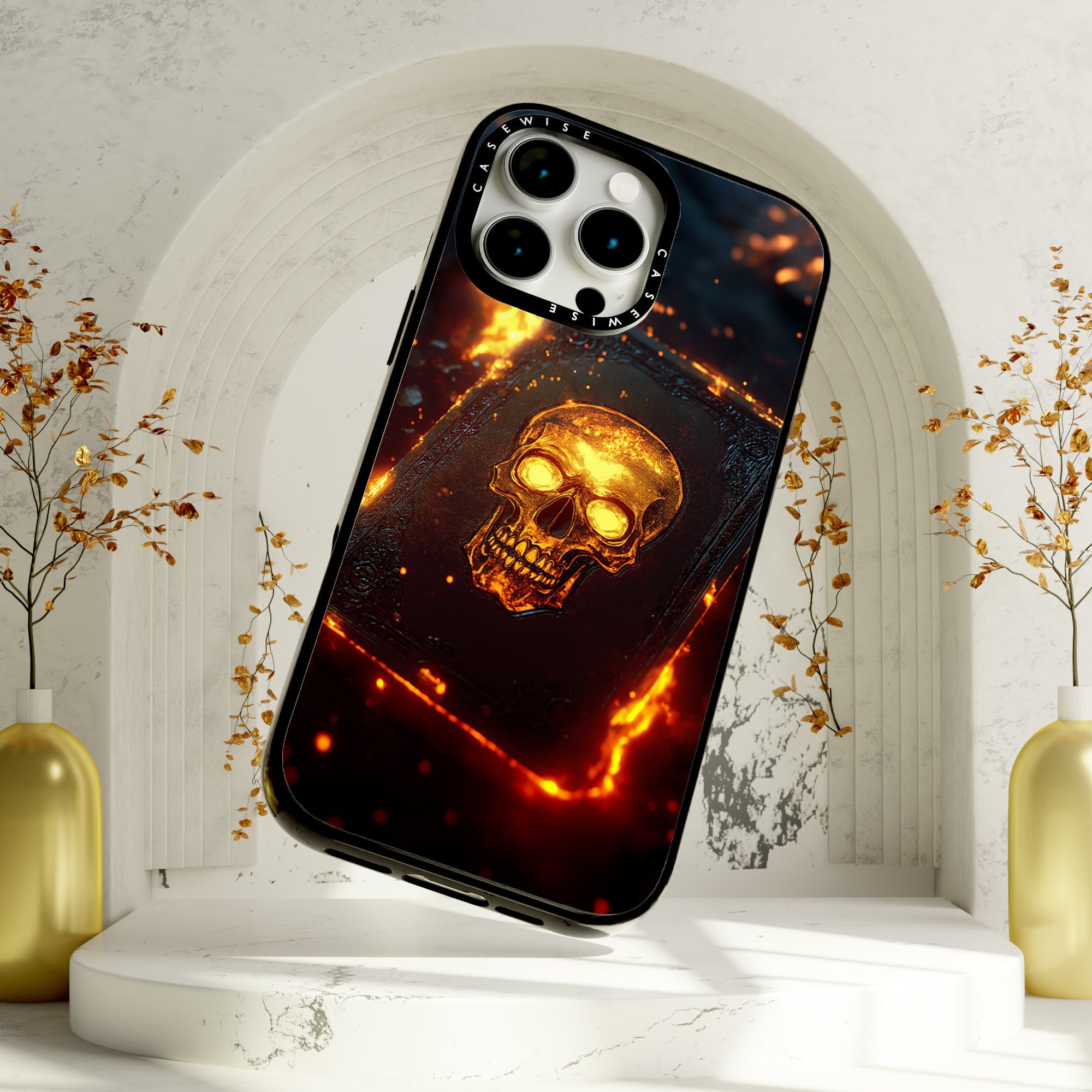 CASEWISE
CASEWISE