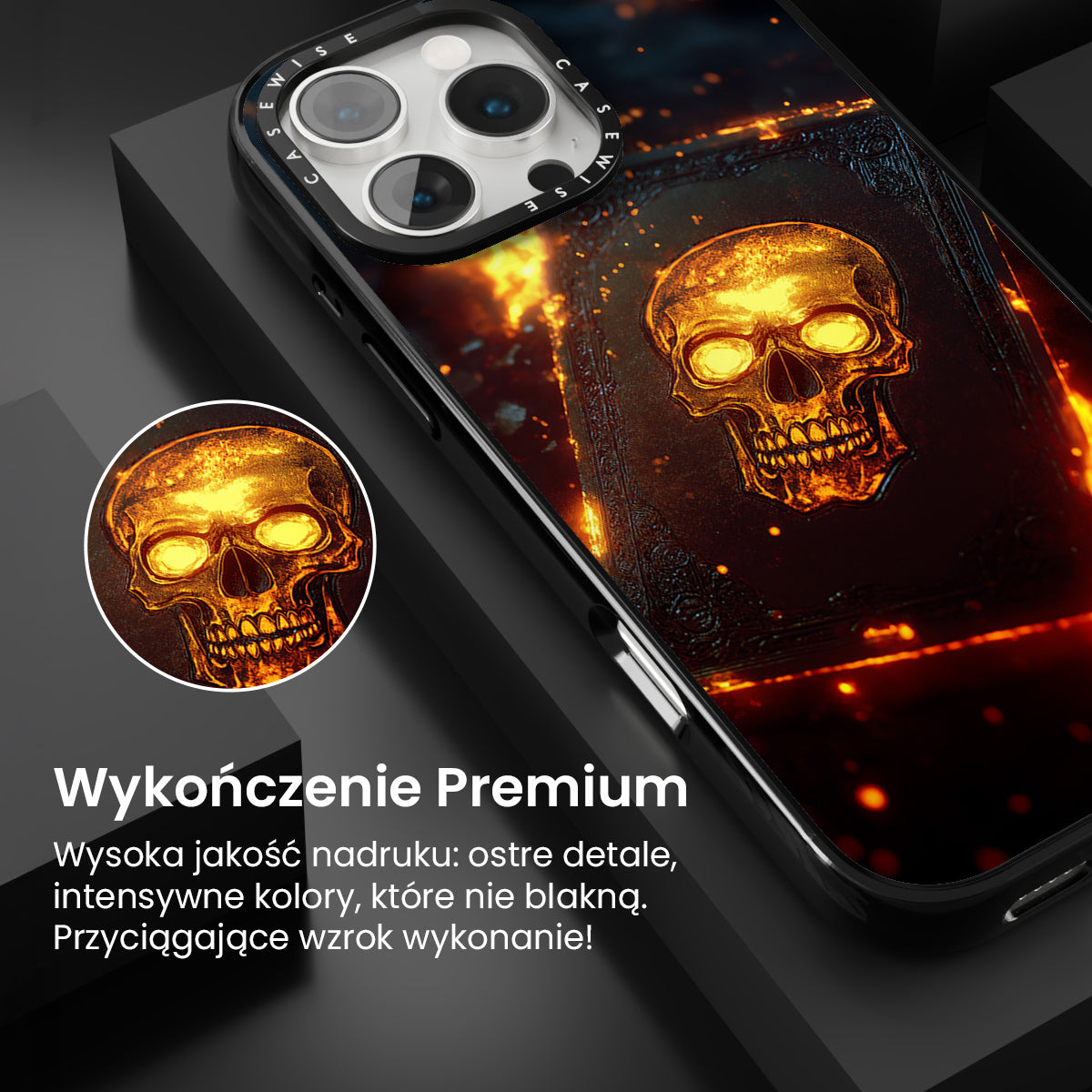 CASEWISE CASEWISE

Wykończenie Premium

Wysoka jakość nadruku: ostre detale, intensywne kolory, które nie blakną. Przyciągające wzrok wykonanie!