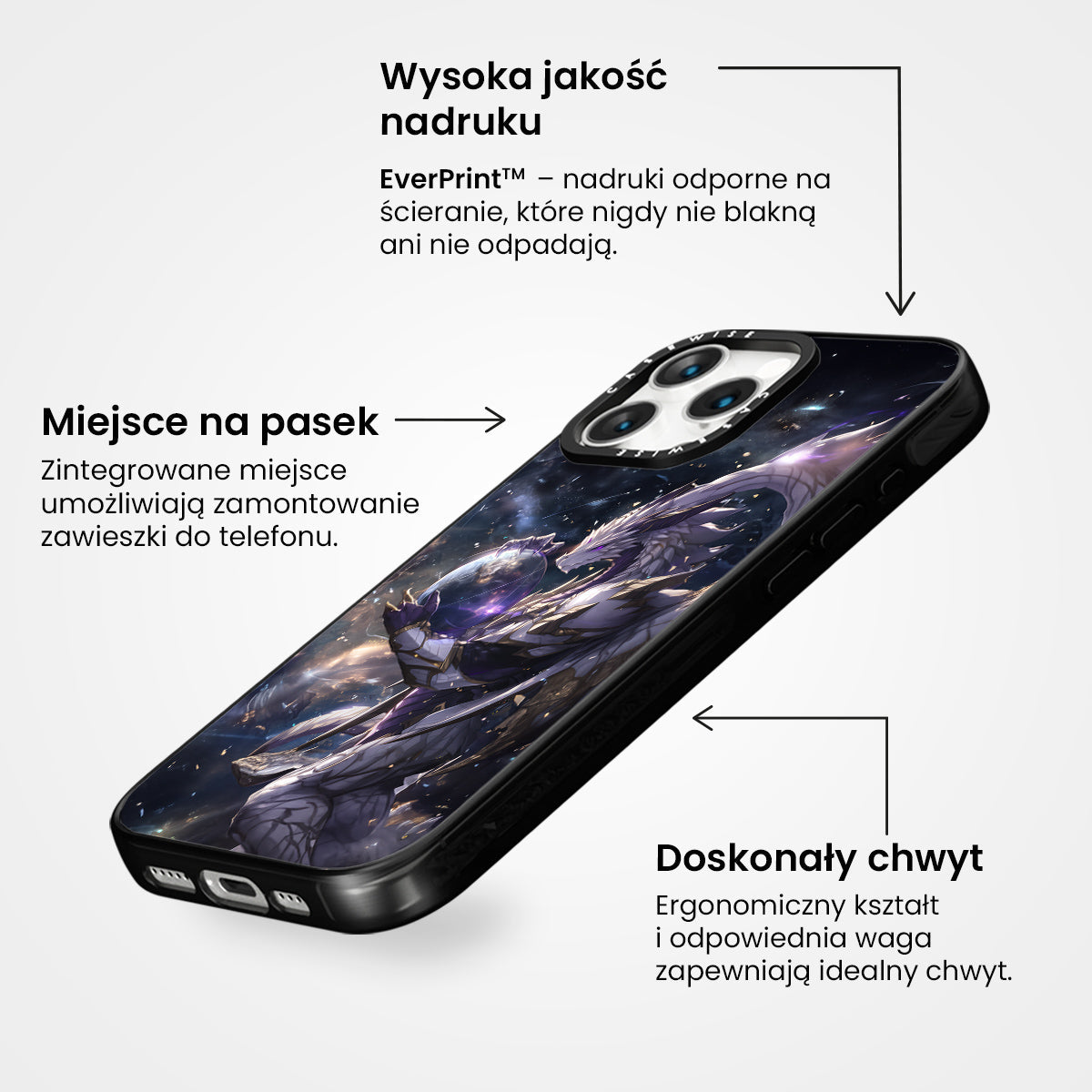 Wysoka jakość nadruku

EverPrint™ – nadruki odporne na ścieranie, które nigdy nie blakną ani nie odpadają.

CASEWISE

CASEWISE

Miejsce na pasek

Zintegrowane miejsce umożliwiają zamontowanie zawieszki do telefonu.

Doskonały chwyt

Ergonomiczny kształt i odpowiednia waga zapewniają idealny chwyt.