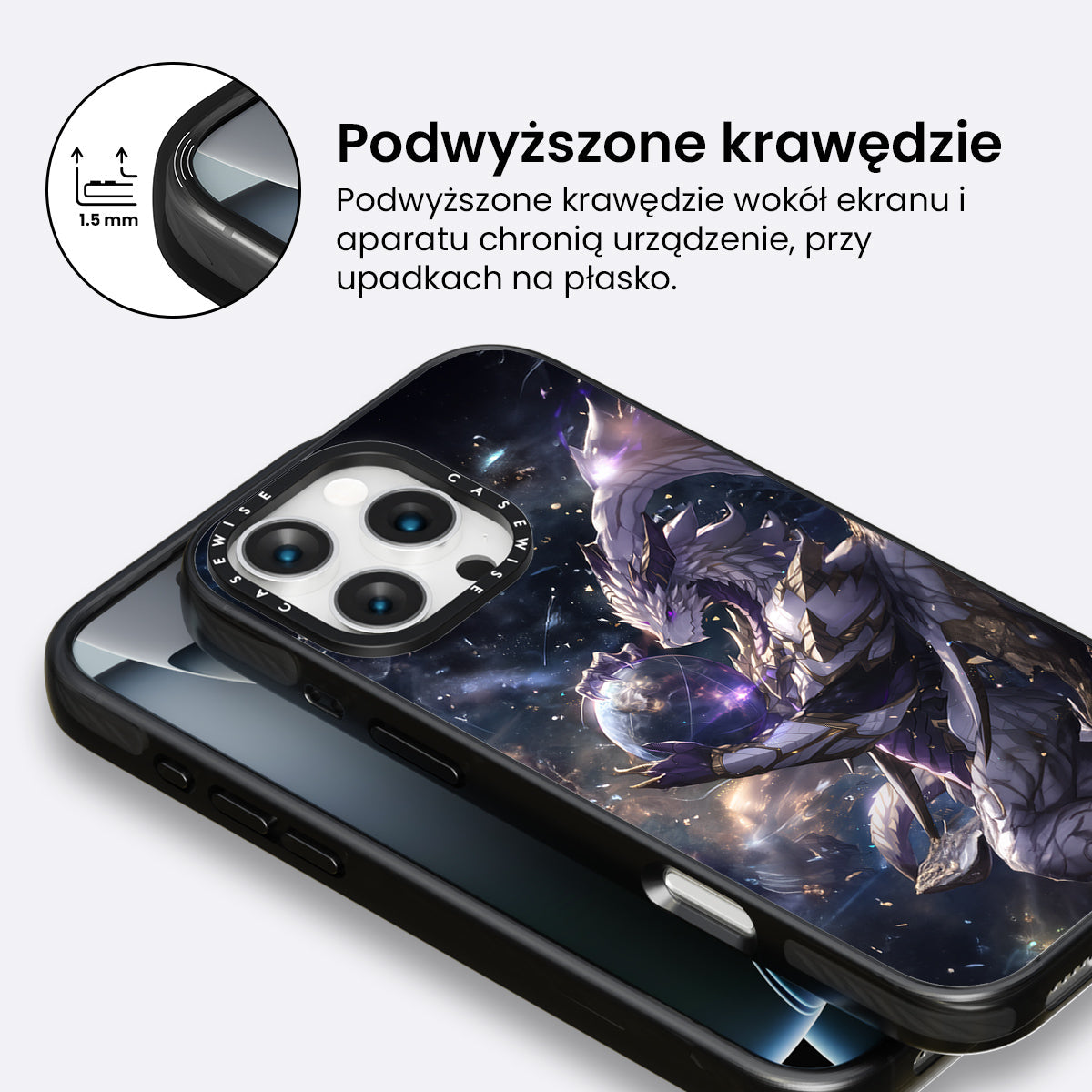 1.5 mm

Podwyższone krawędzie

Podwyższone krawędzie wokół ekranu i aparatu chronią urządzenie, przy upadkach na płasko.

CASEWISE CASEWISE