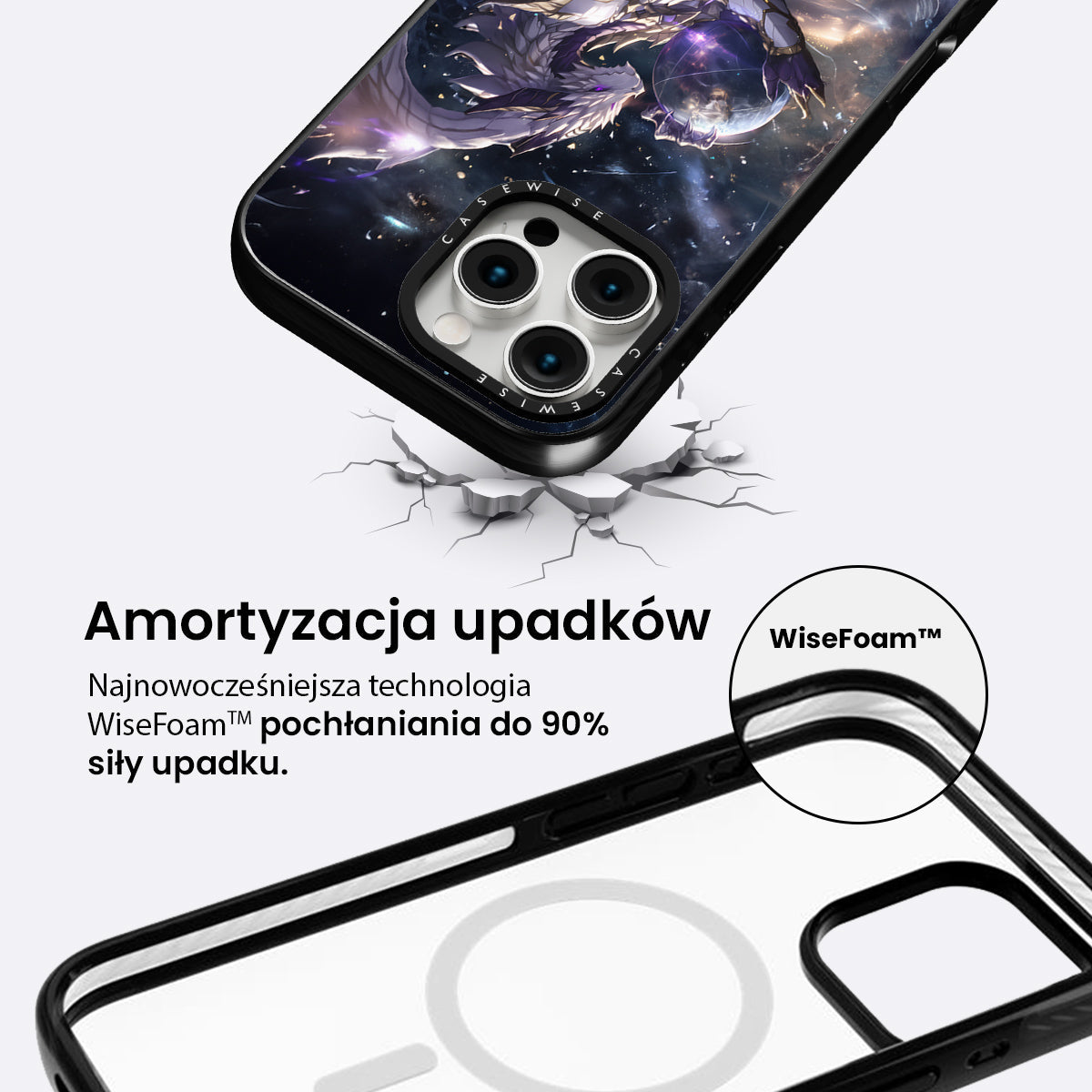 CASEWISE

CASEWISE

Amortyzacja upadków

Najnowocześniejsza technologia WiseFoam™ pochłaniania do 90% siły upadku.

WiseFoam™