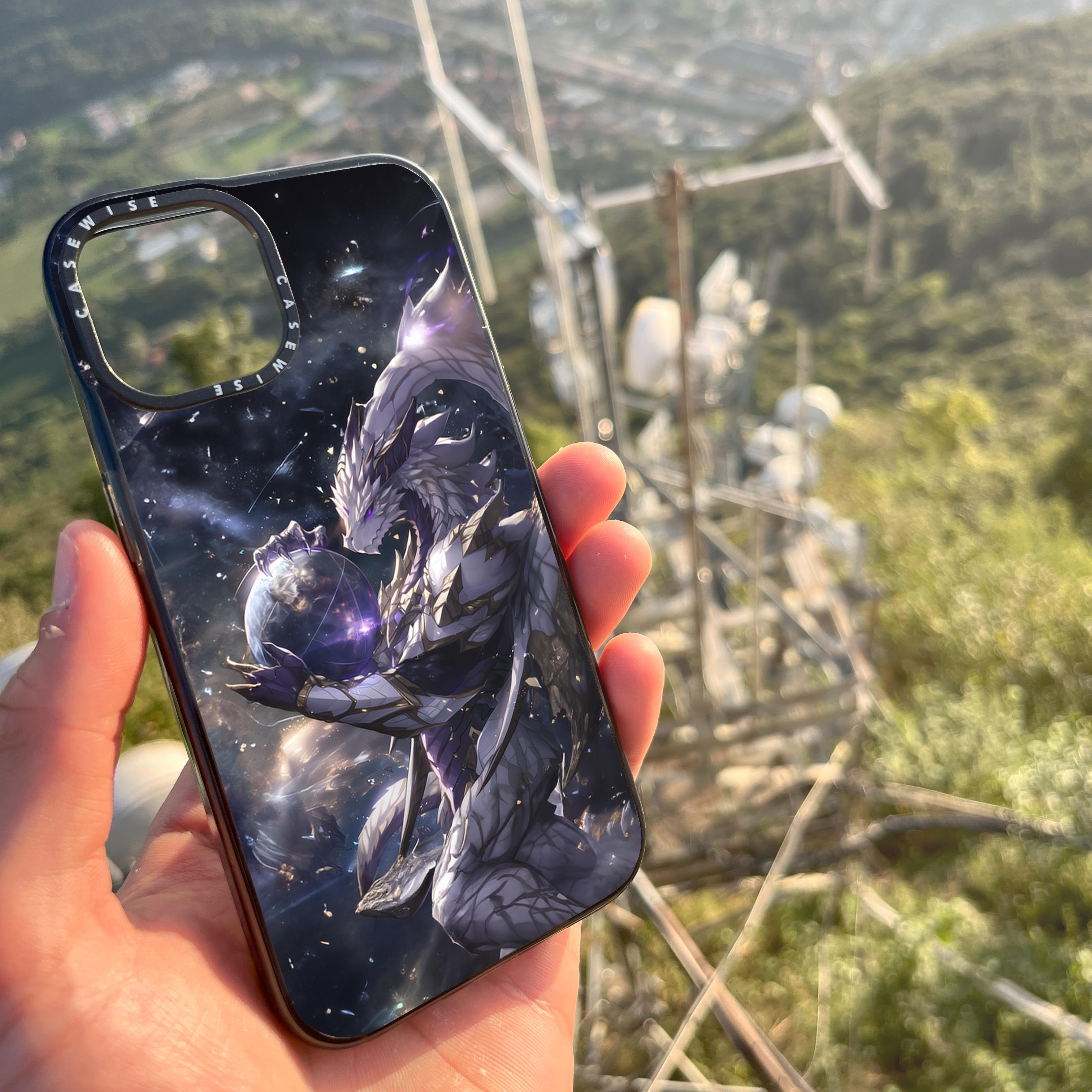 CASEWISE CASEWISE