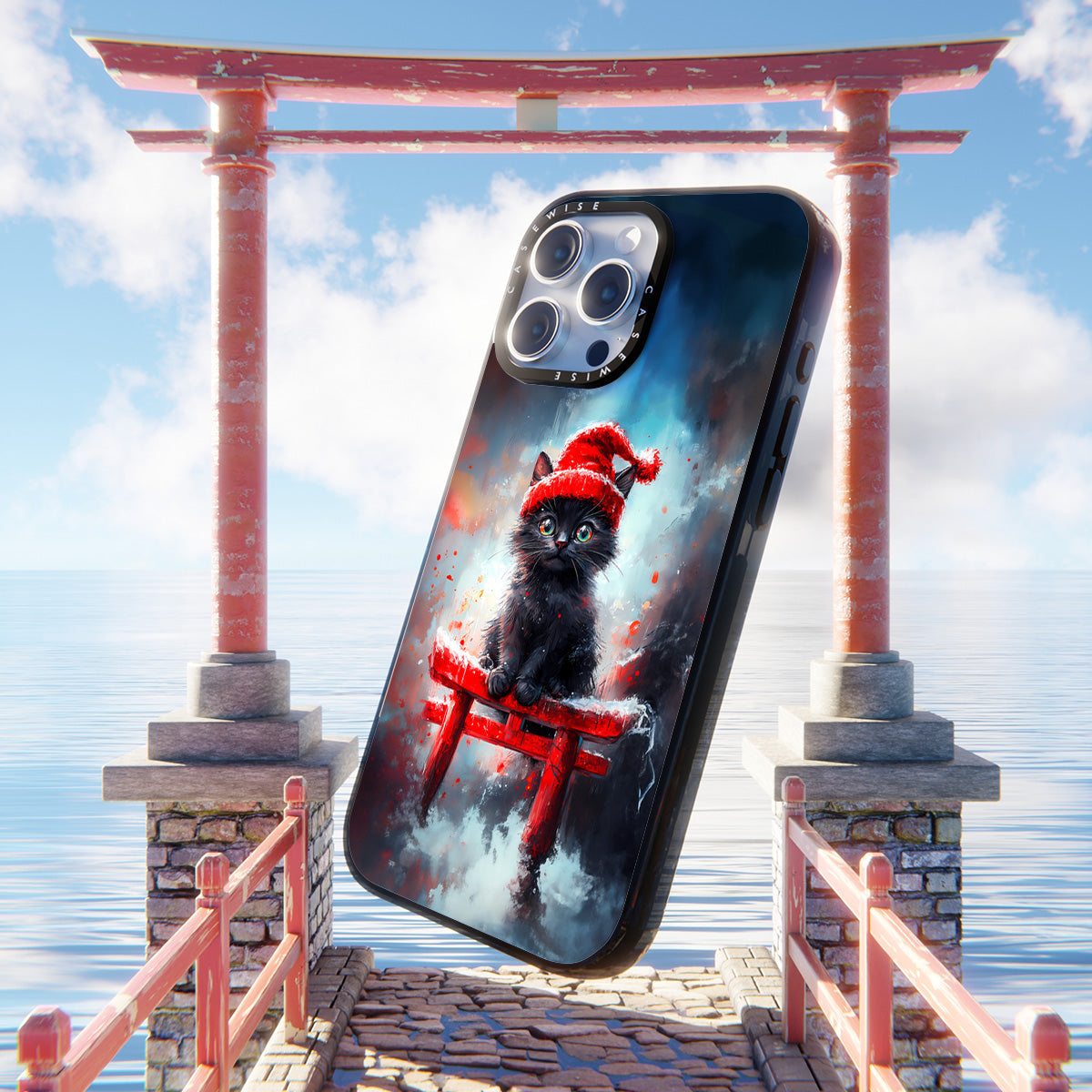 CASEWISE CASEWISE