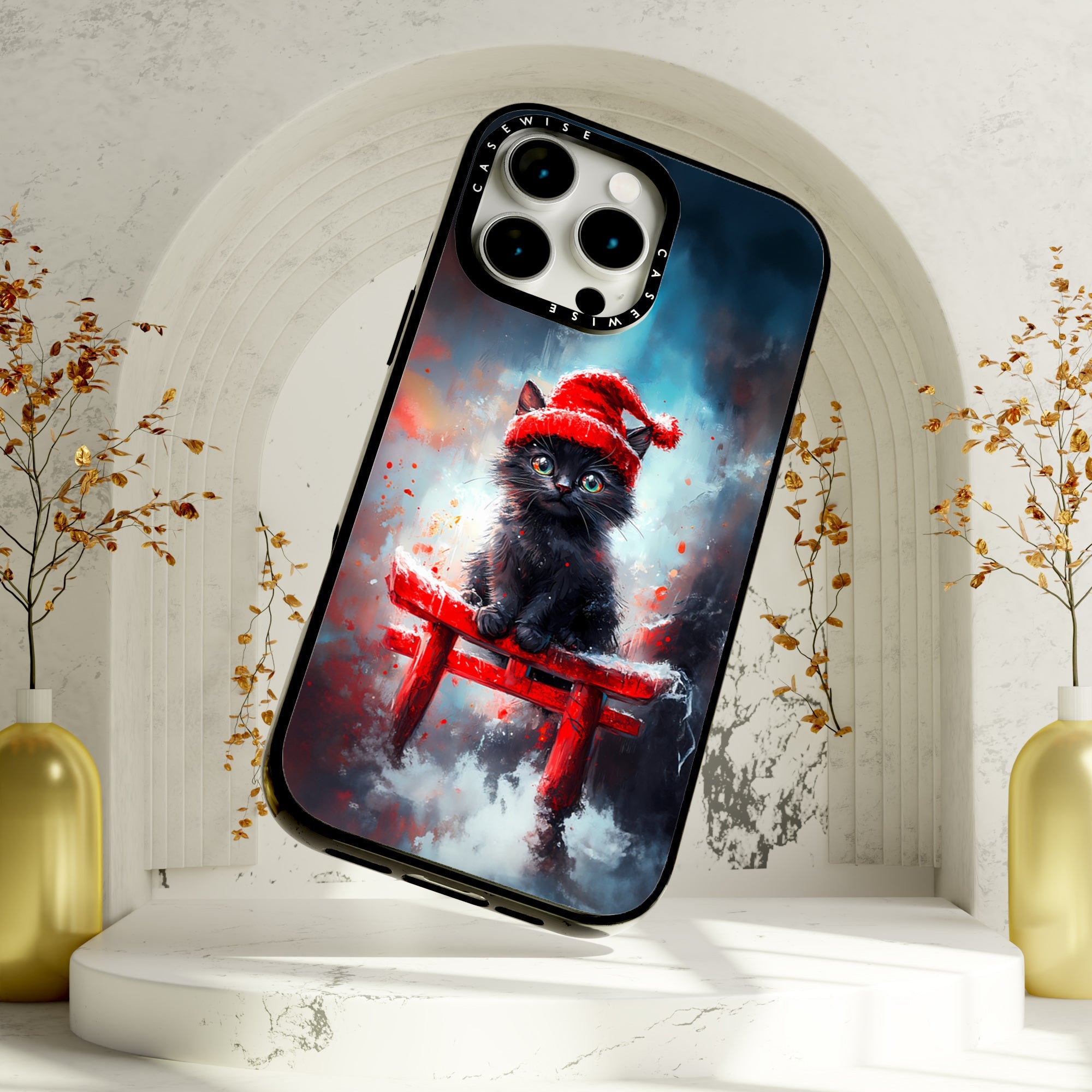 CASEWISE CASEWISE