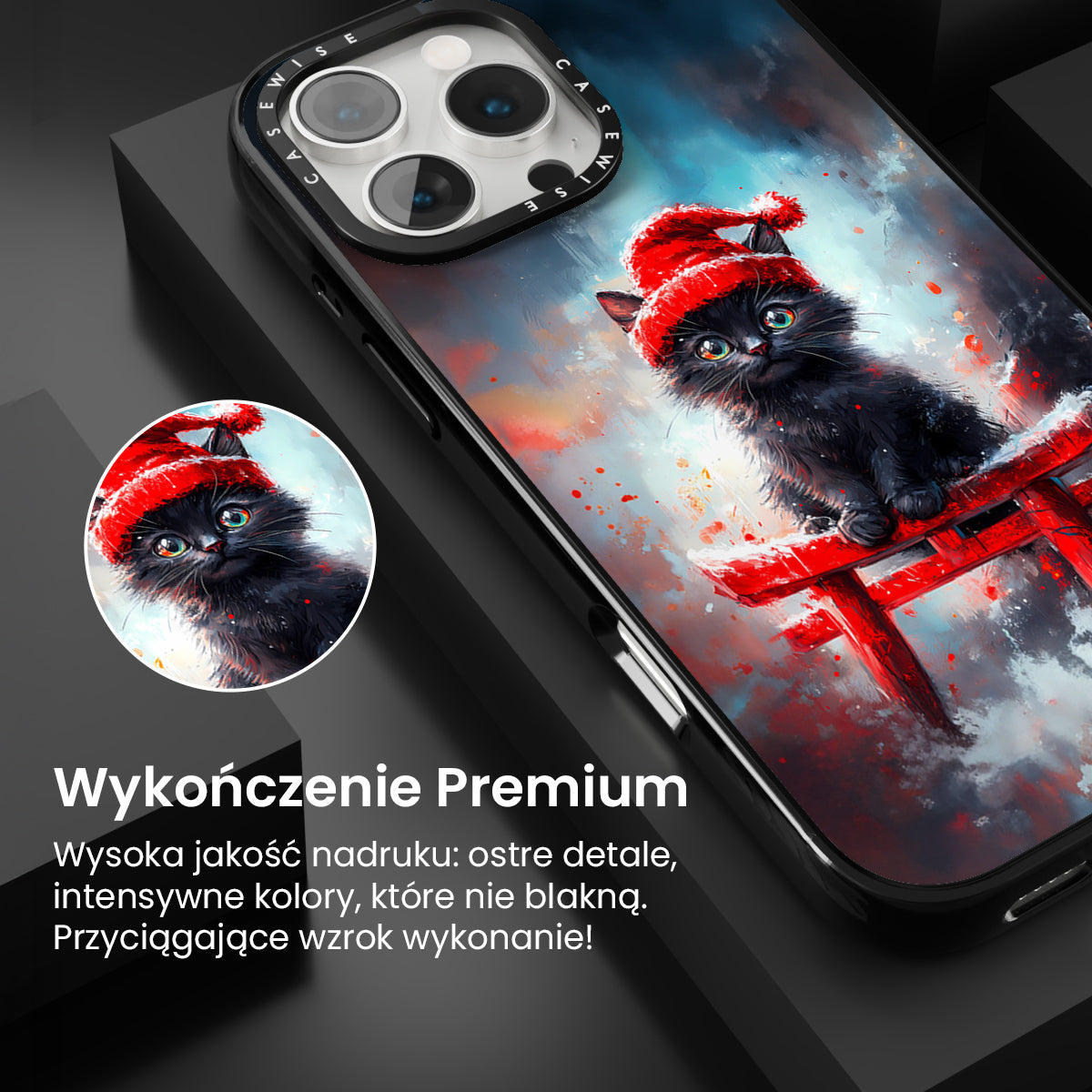 CASEWISE
CASEWISE

Wykończenie Premium

Wysoka jakość nadruku: ostre detale, intensywne kolory, które nie blakną. Przyciągające wzrok wykonanie!