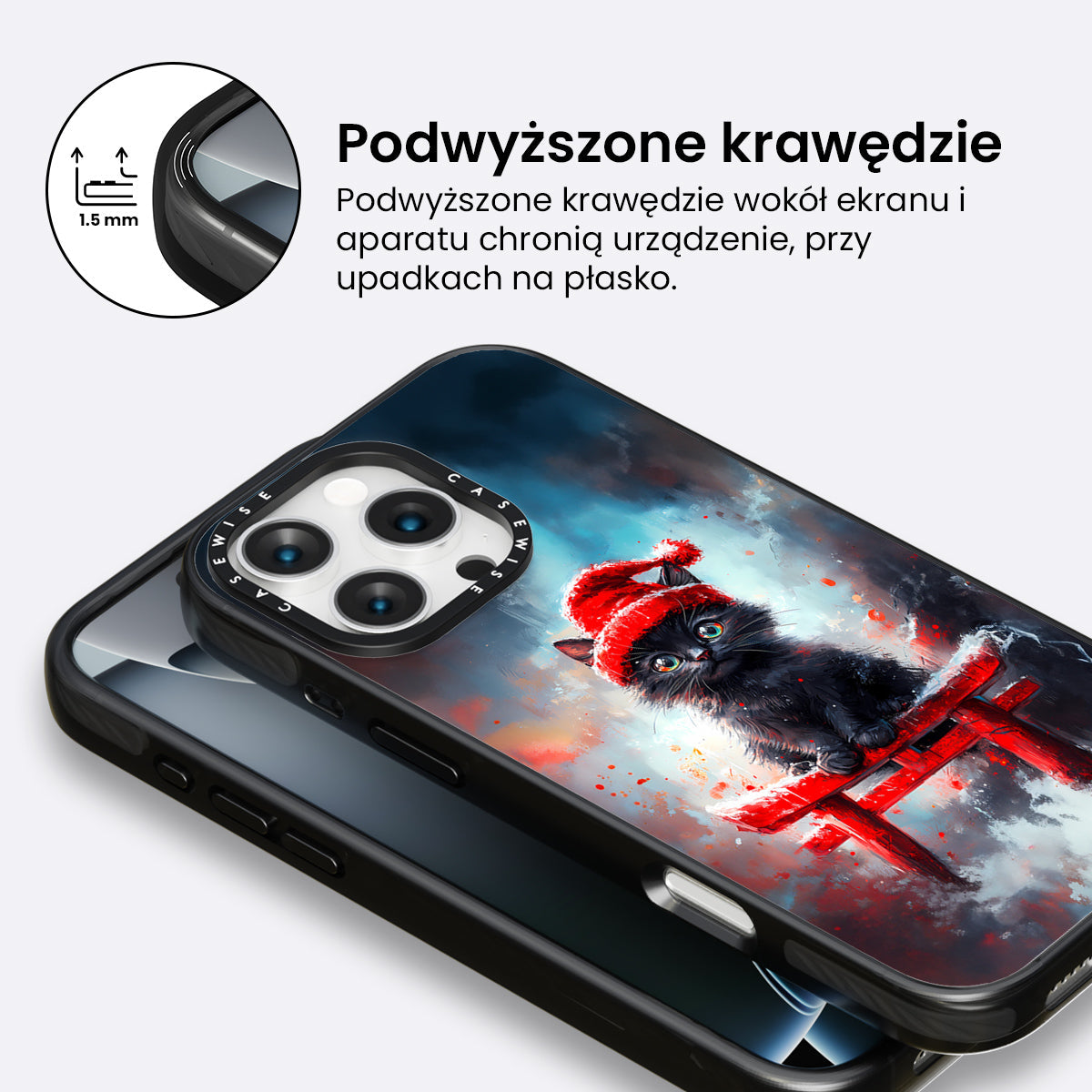 1.5 mm

Podwyższone krawędzie

Podwyższone krawędzie wokół ekranu i aparatu chronią urządzenie, przy upadkach na płasko.

CASEWISE CASEWISE