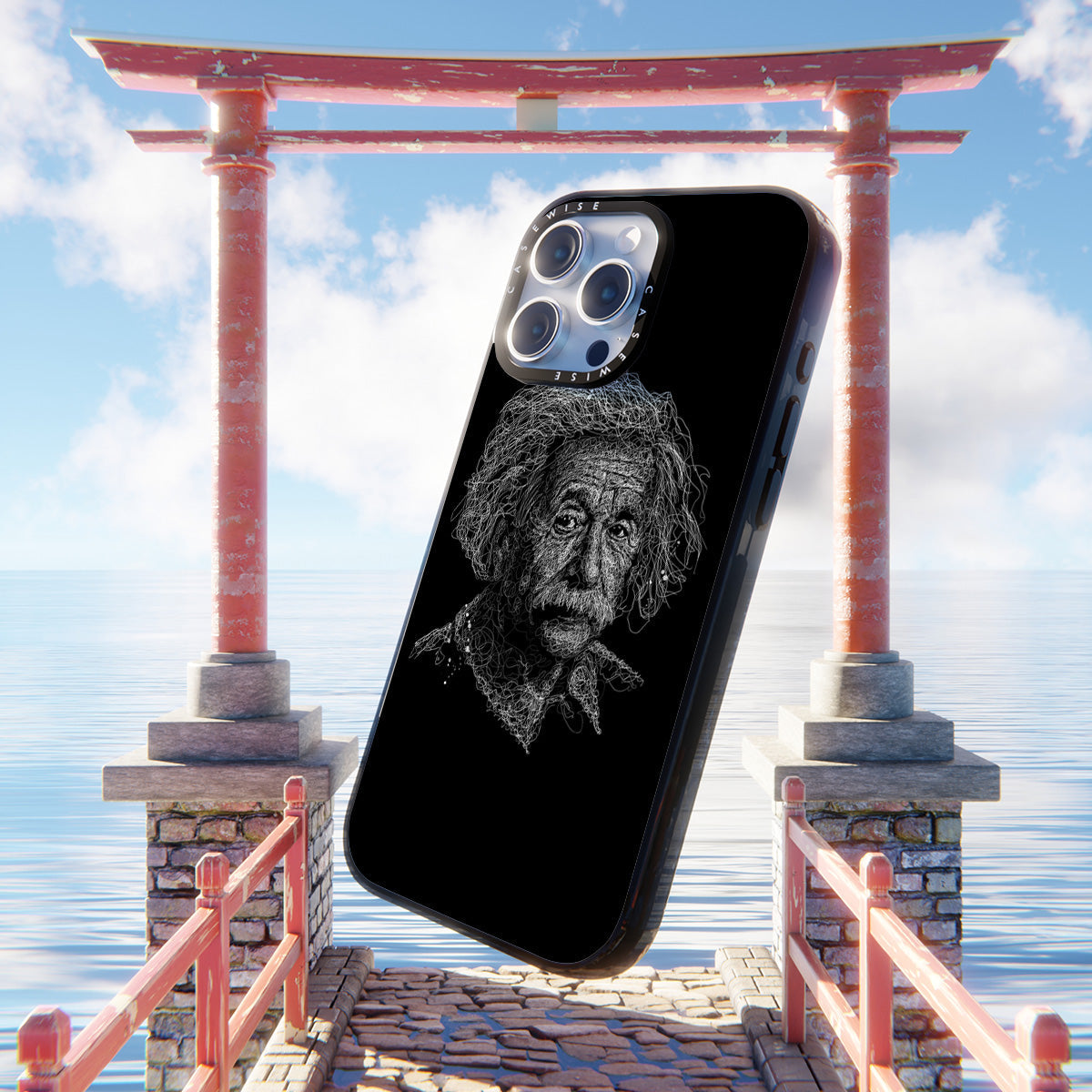 CASEWISE
CASEWISE