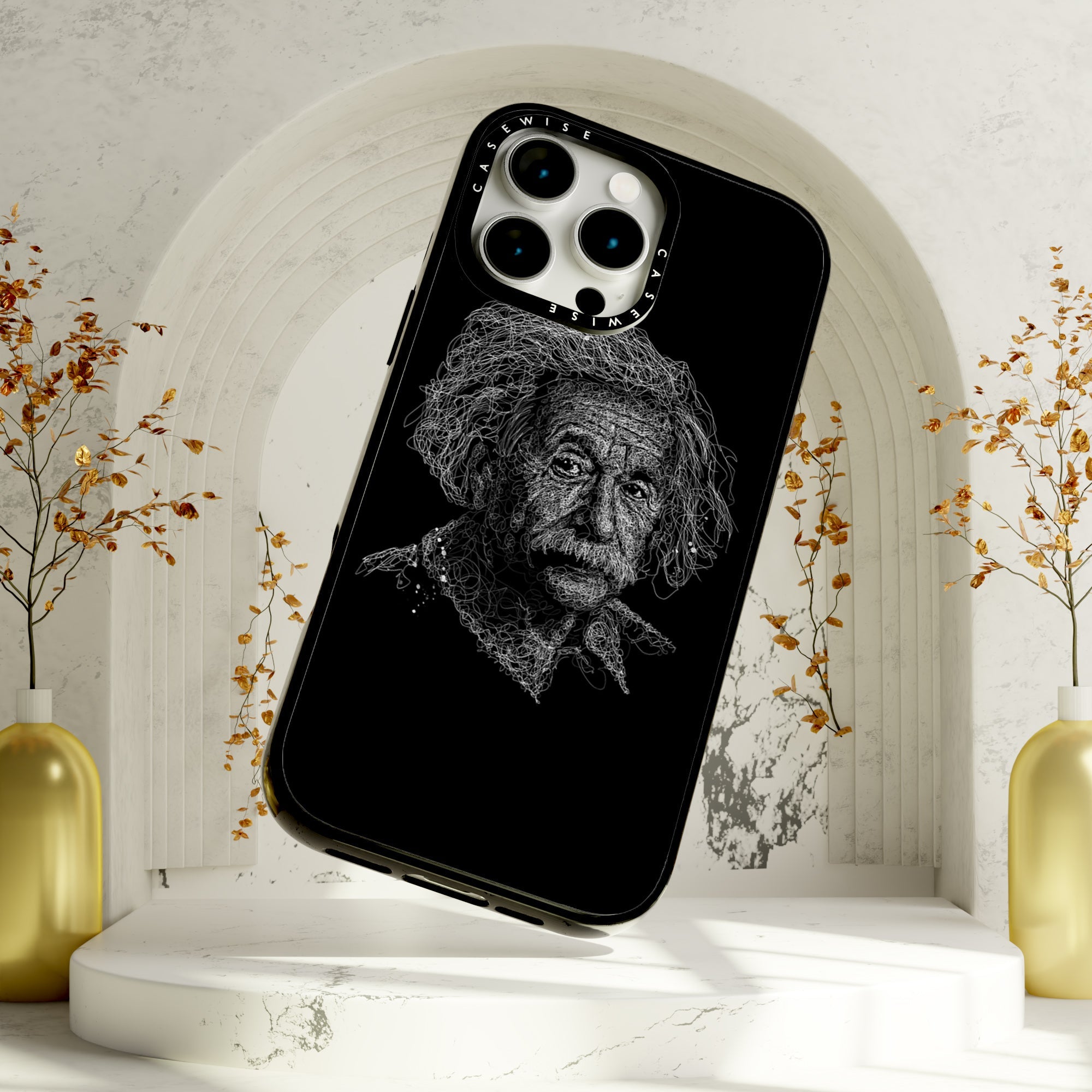 CASEWISE
CASEWISE