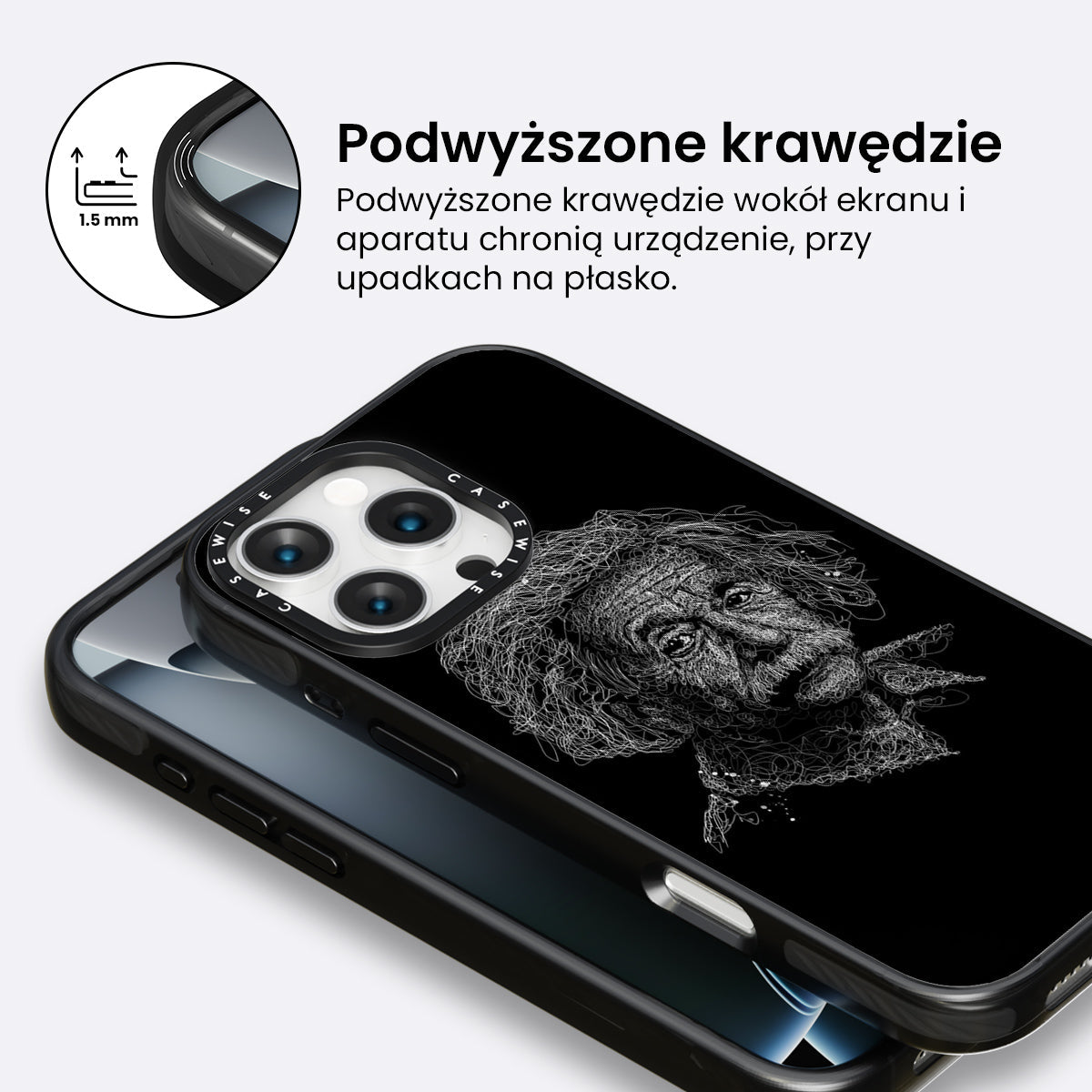 1.5 mm

Podwyższone krawędzie

Podwyższone krawędzie wokół ekranu i aparatu chronią urządzenie, przy upadkach na płasko.

CASEWISE CASEWISE