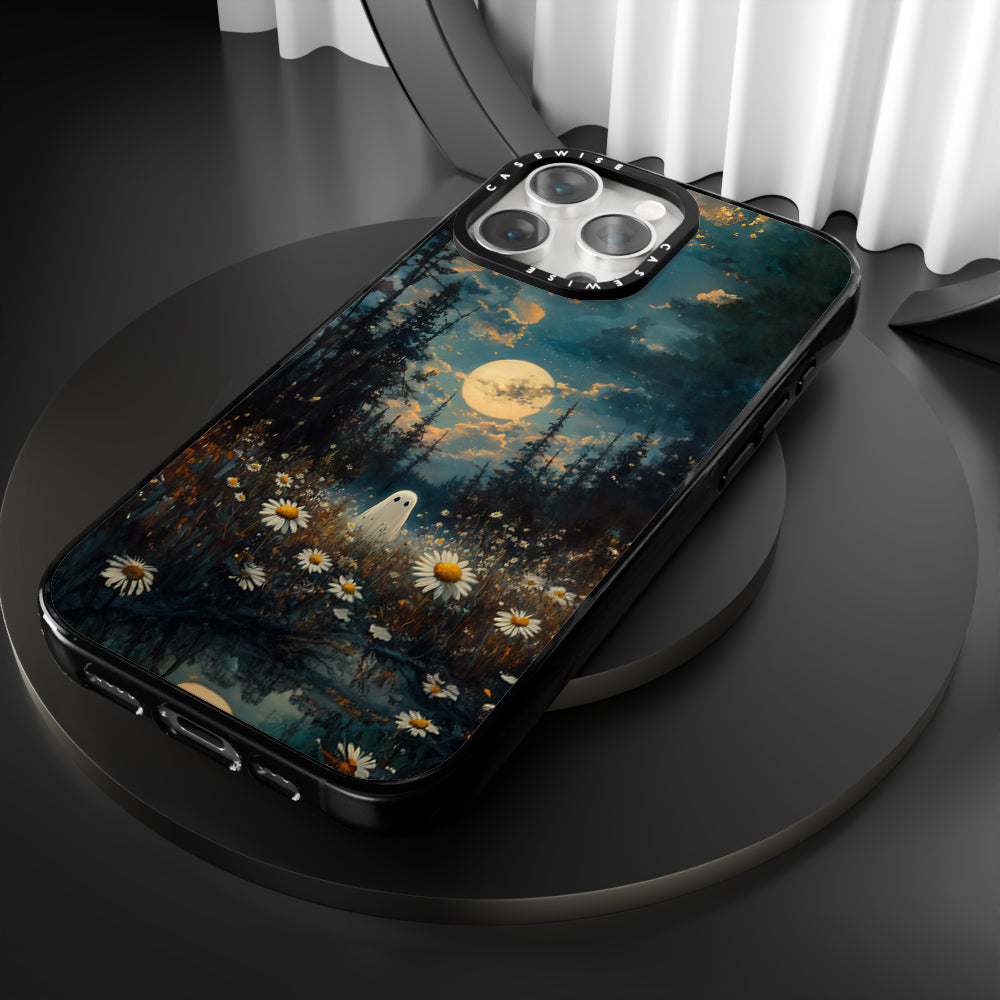 CASEWISE CASEWISE