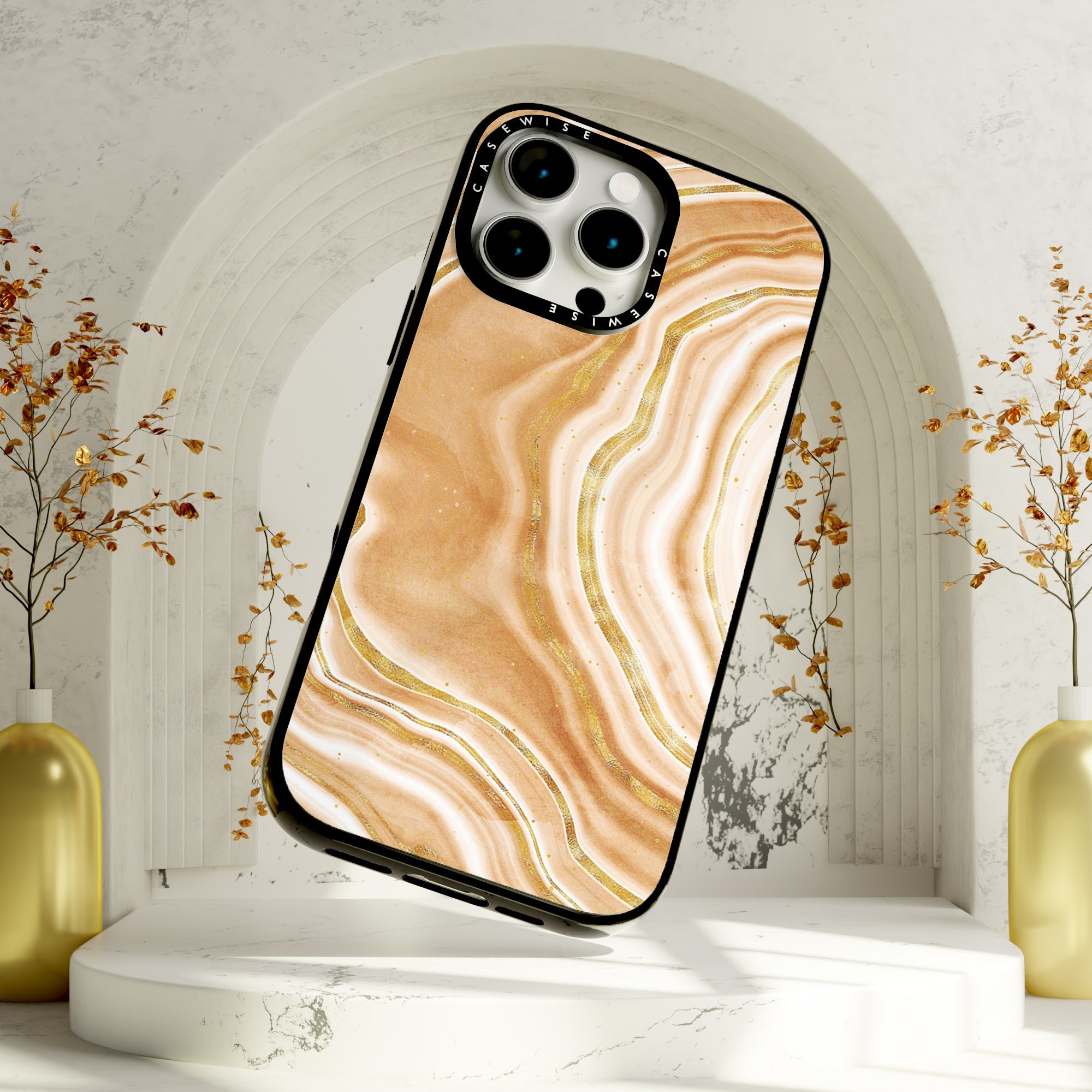 CASEWISE
CASEWISE