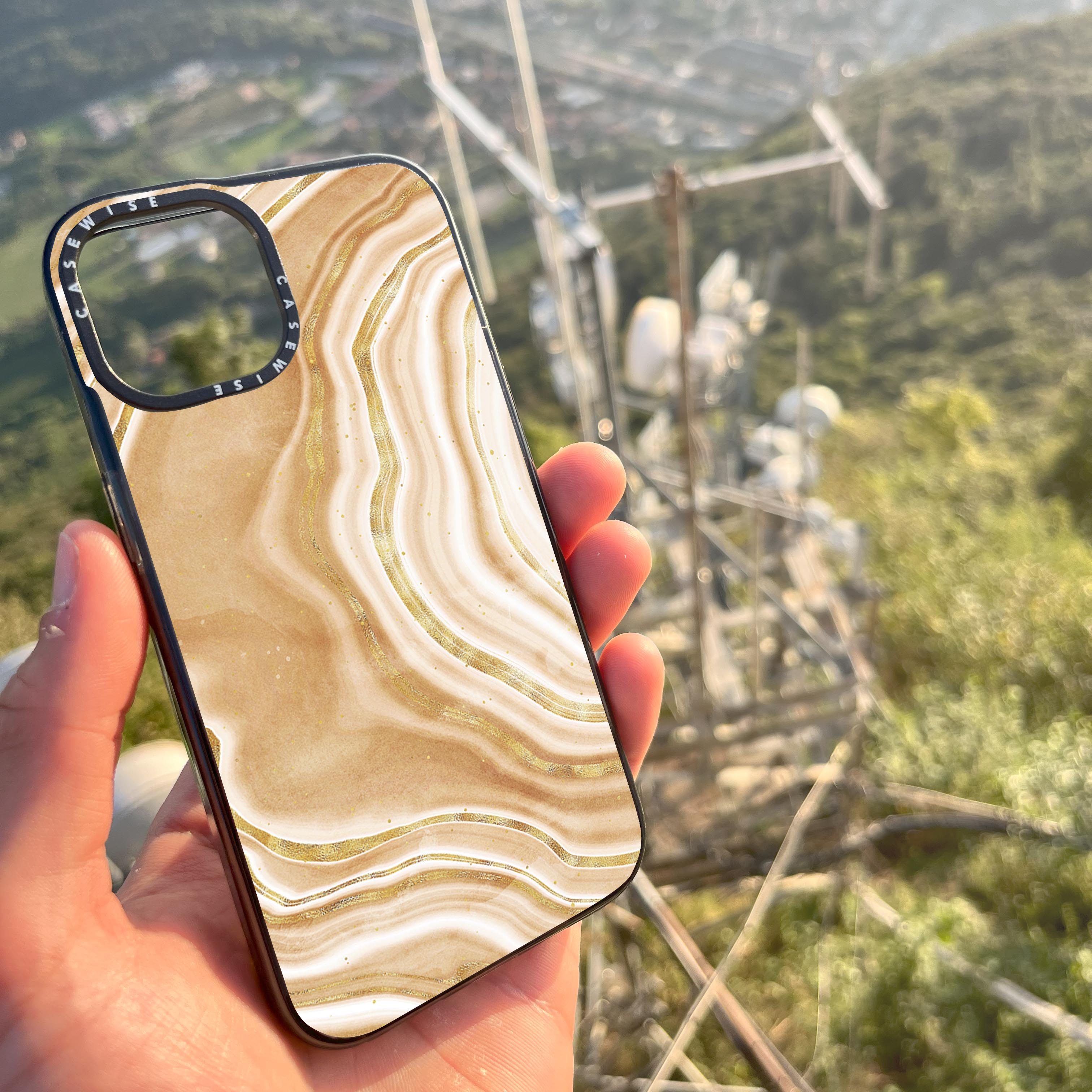 CASEWISE CASEWISE