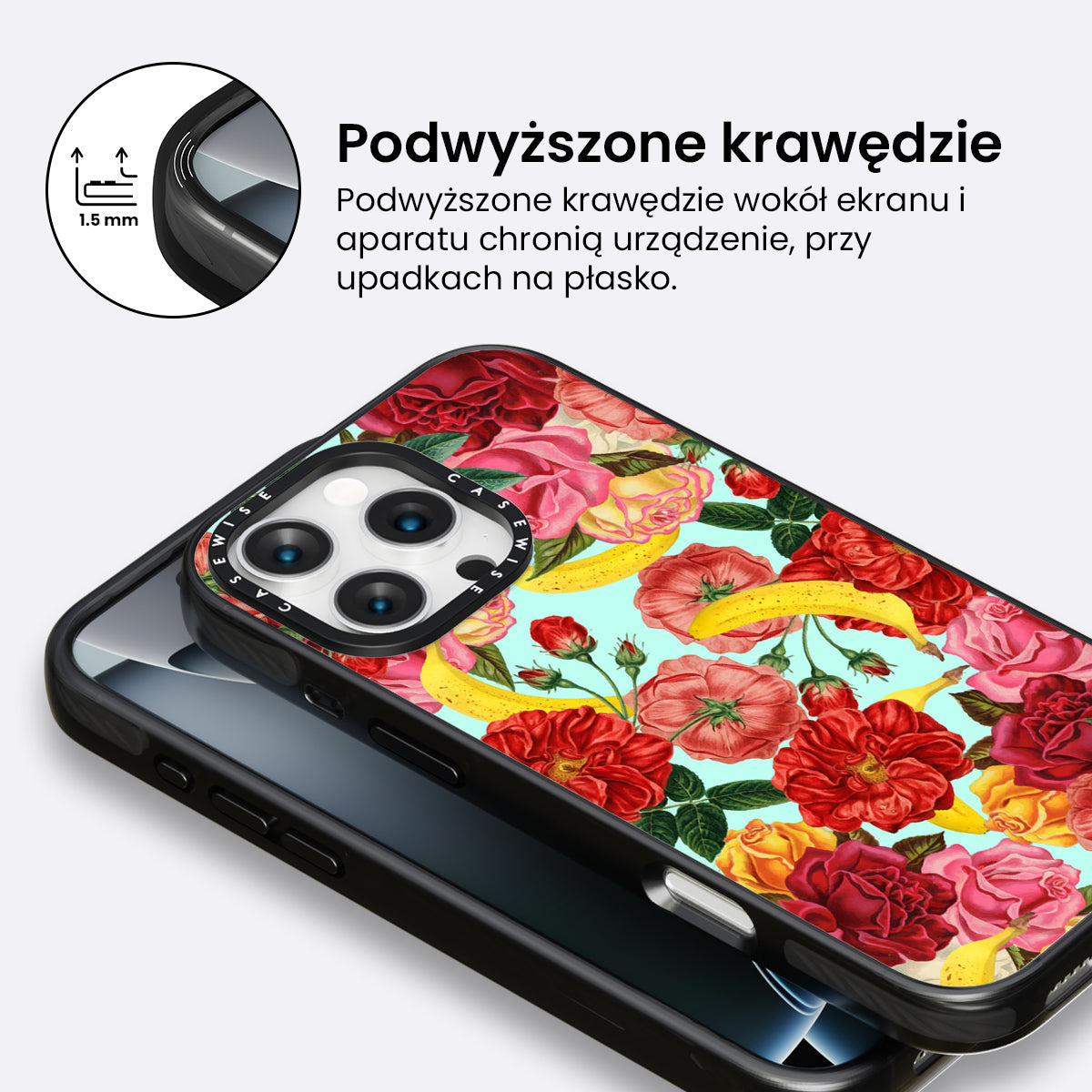 1.5 mm

Podwyższone krawędzie

Podwyższone krawędzie wokół ekranu i aparatu chronią urządzenie, przy upadkach na płasko.

CASEWISE CASEWISE