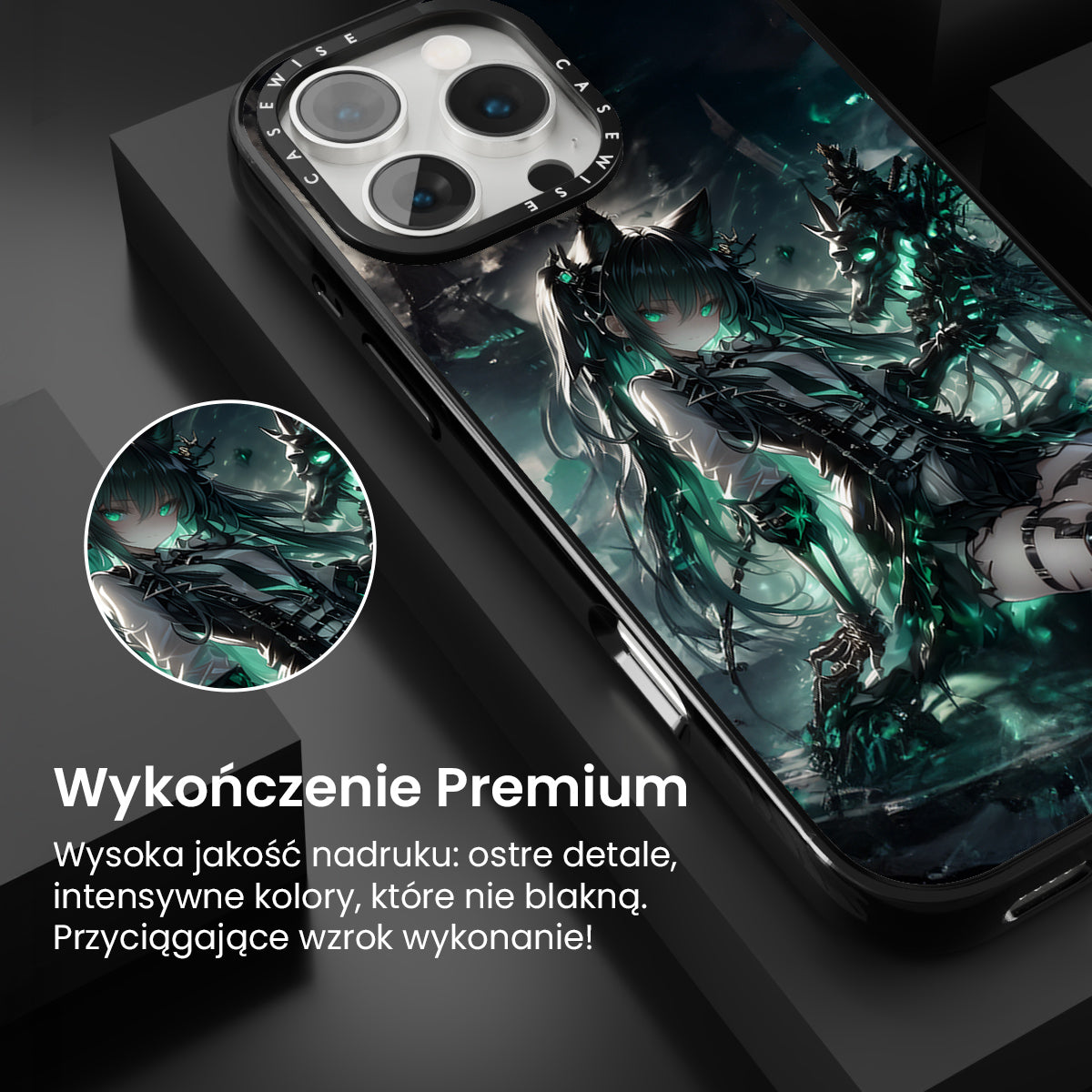 CASEWISE CASEWISE

Wykończenie Premium

Wysoka jakość nadruku: ostre detale, intensywne kolory, które nie blakną. Przyciągające wzrok wykonanie!