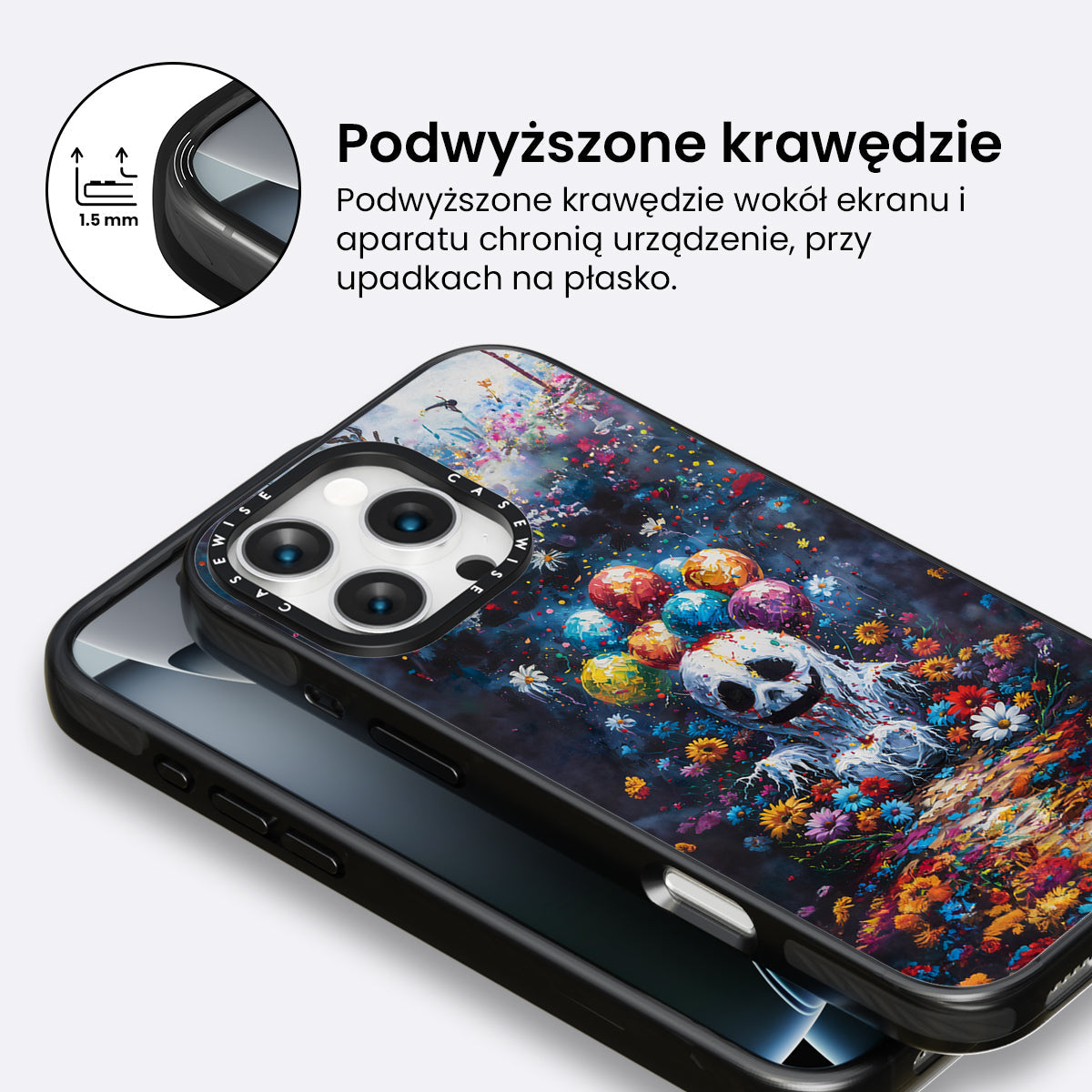 1.5 mm

Podwyższone krawędzie

Podwyższone krawędzie wokół ekranu i aparatu chronią urządzenie, przy upadkach na płasko.

CASEWISE CASEWISE