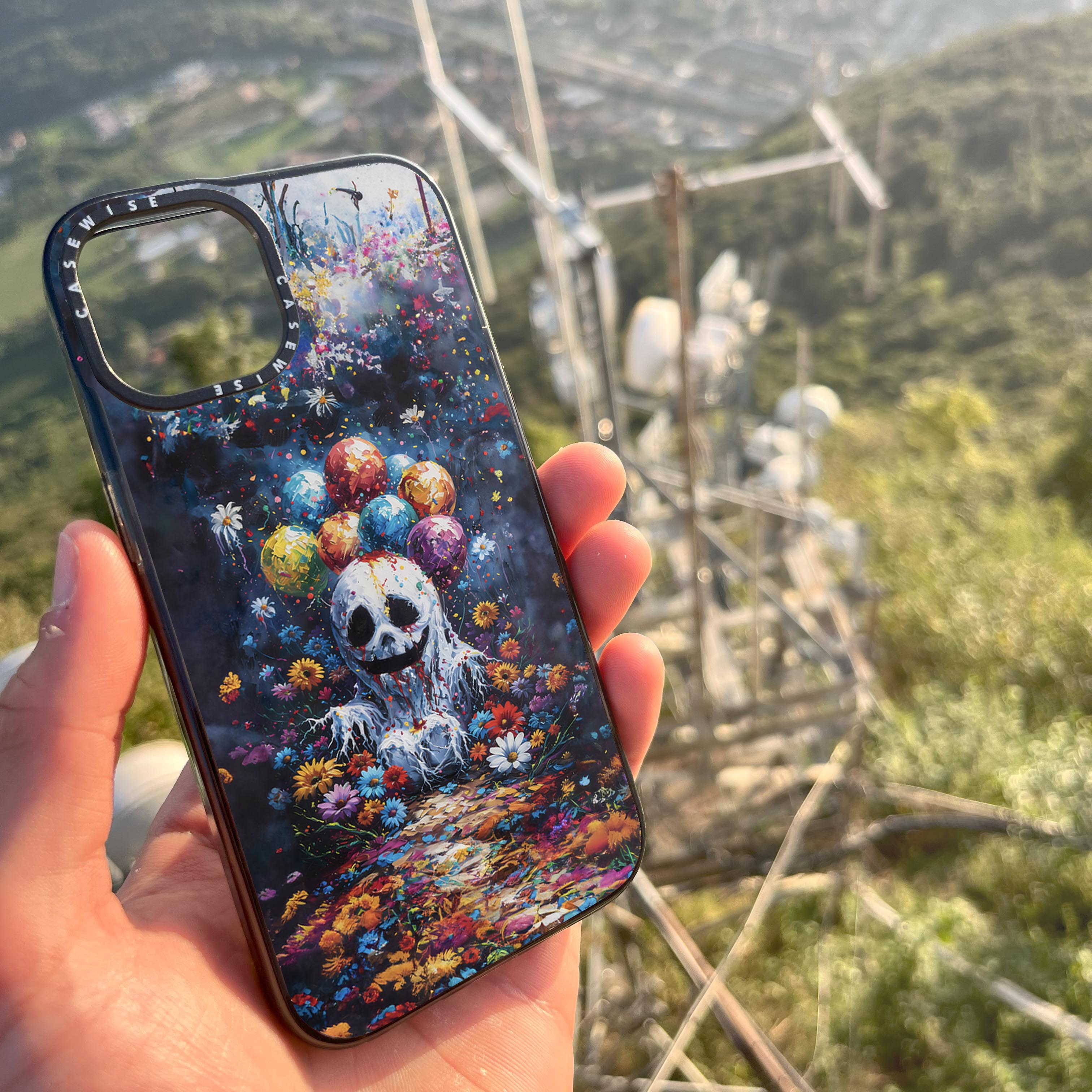 CASEWISE CASEWISE