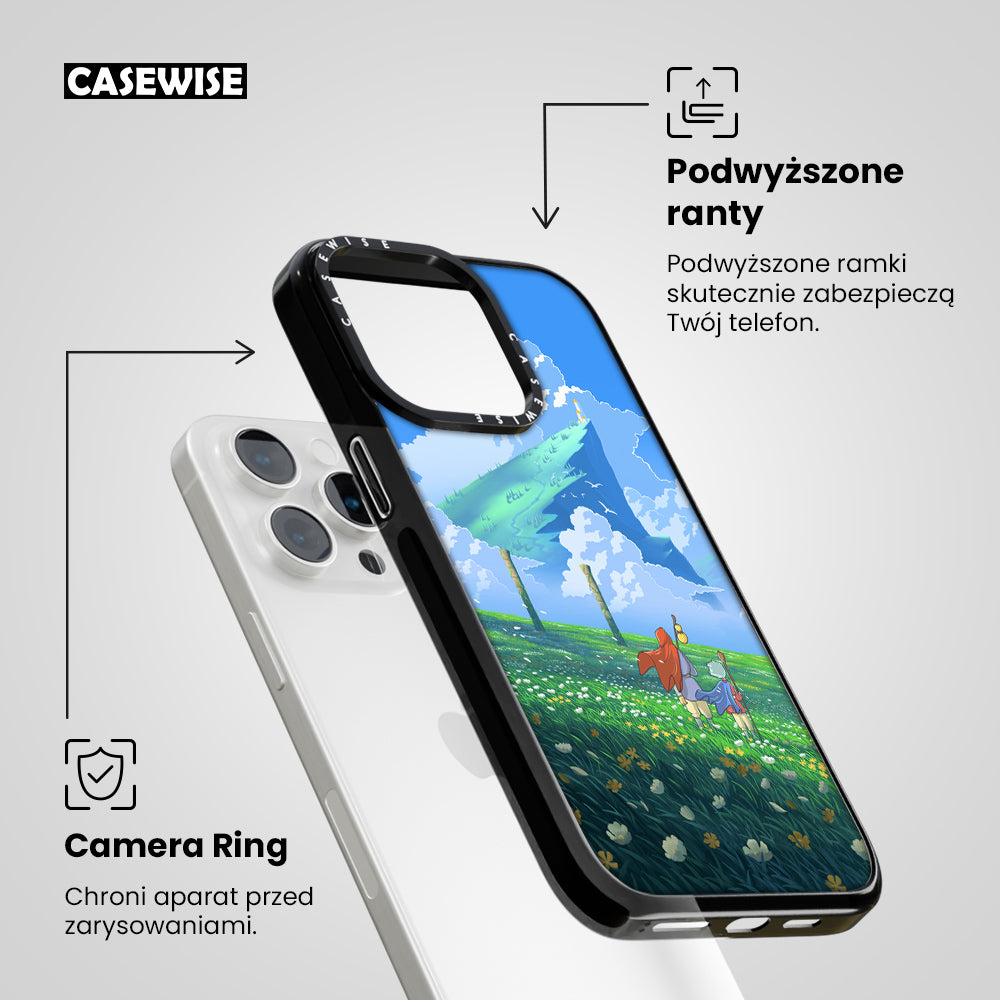 CASEWISE

Podwyższone ranty

Podwyższone ramki skutecznie zabezpieczą Twój telefon.

CASEWISE

CASEWISE

Camera Ring

Chroni aparat przed zarysowaniami.