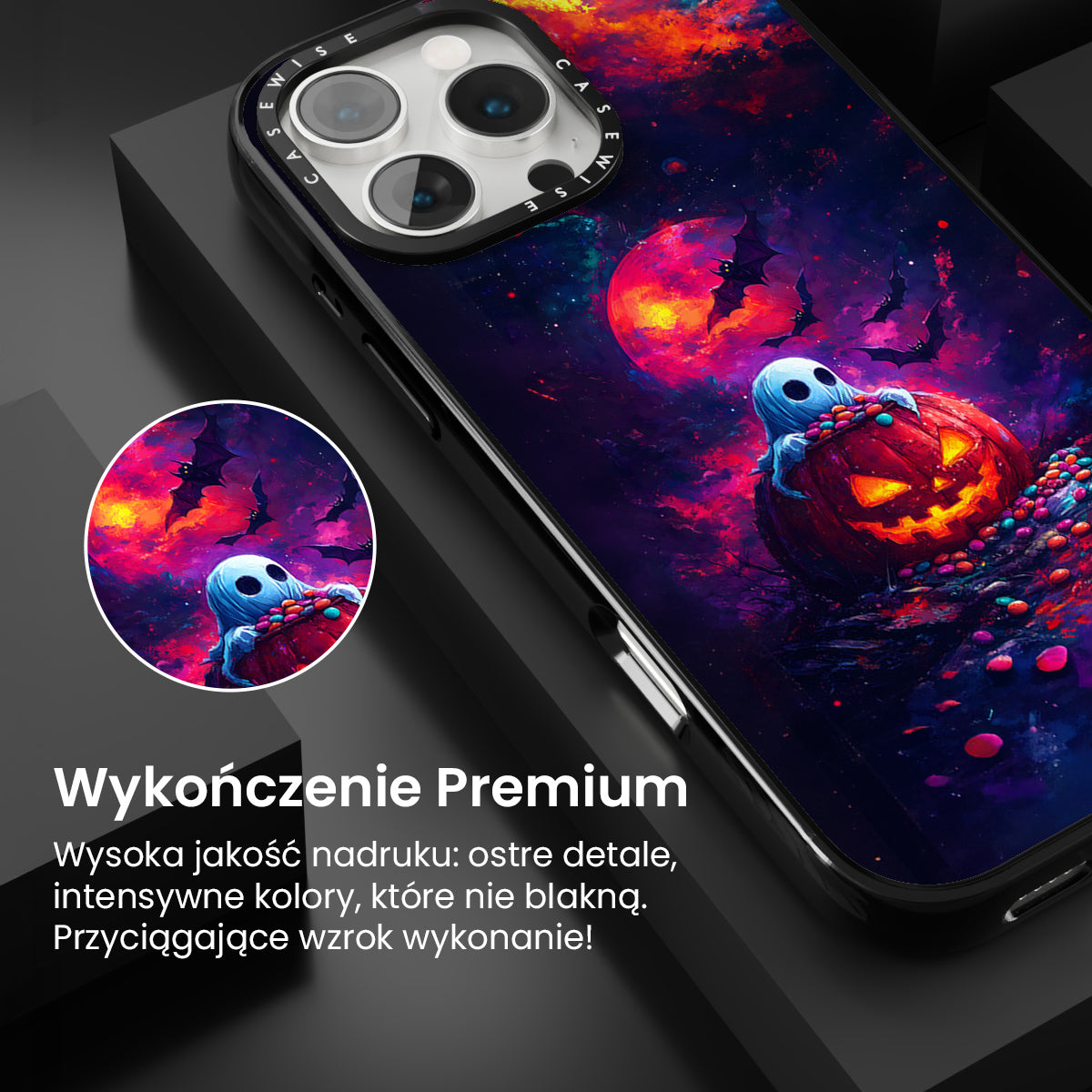 CASEWISE CASEWISE

Wykończenie Premium

Wysoka jakość nadruku: ostre detale, intensywne kolory, które nie blakną. Przyciągające wzrok wykonanie!