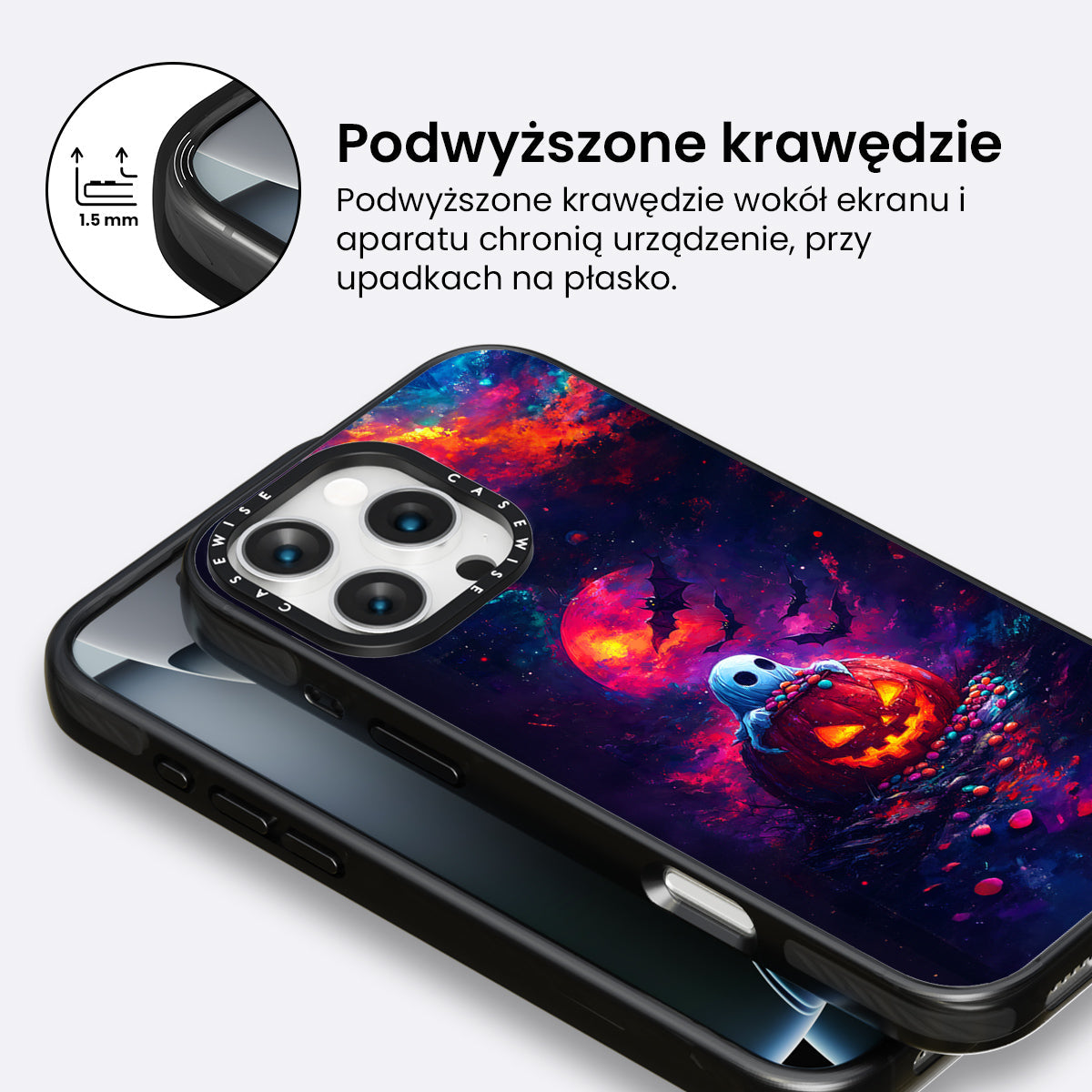 1.5 mm

Podwyższone krawędzie

Podwyższone krawędzie wokół ekranu i aparatu chronią urządzenie, przy upadkach na płasko.

CASEWISE CASEWISE