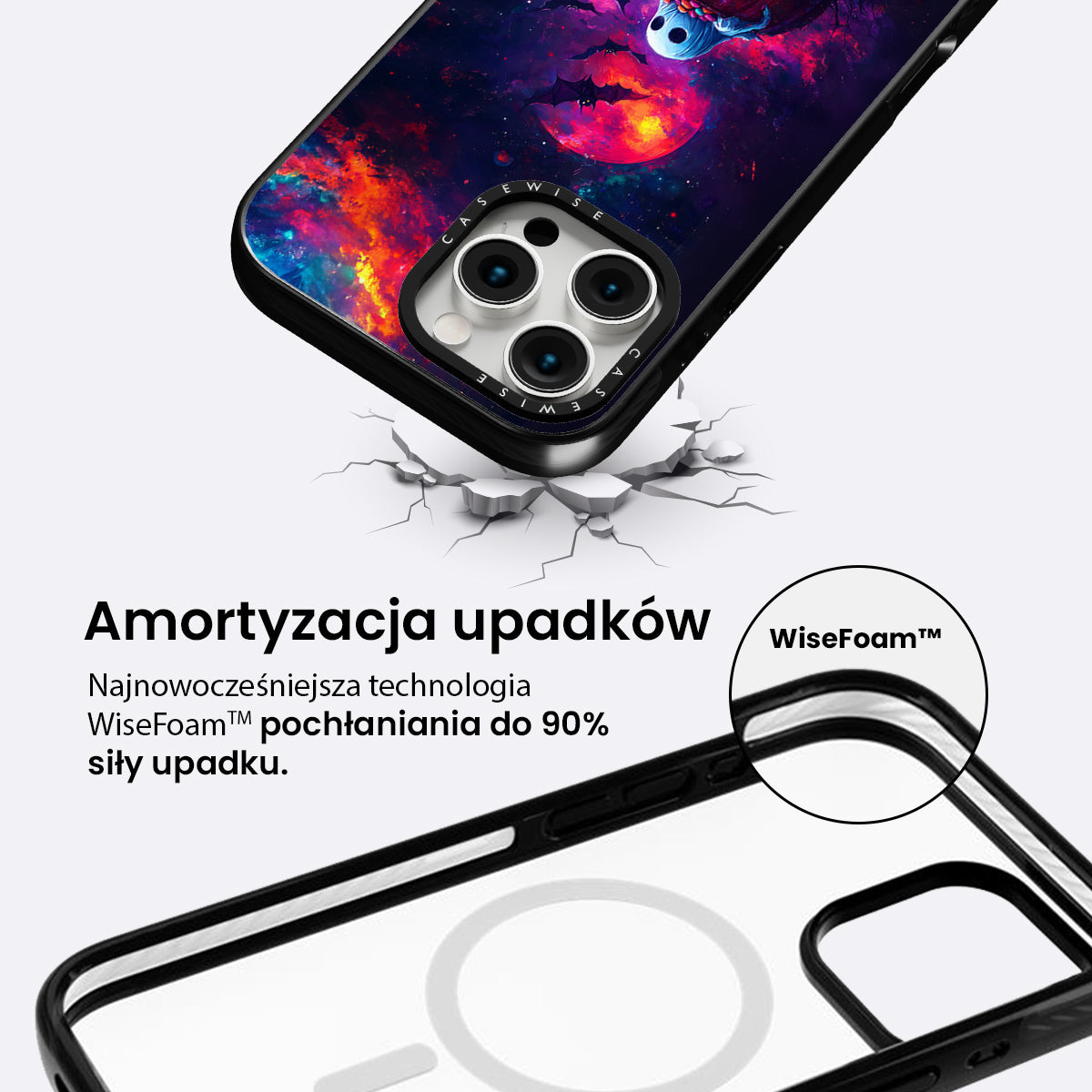 CASEWISE

CASEWISE

Amortyzacja upadków

Najnowocześniejsza technologia WiseFoam™ pochłaniania do 90% siły upadku.

WiseFoam™