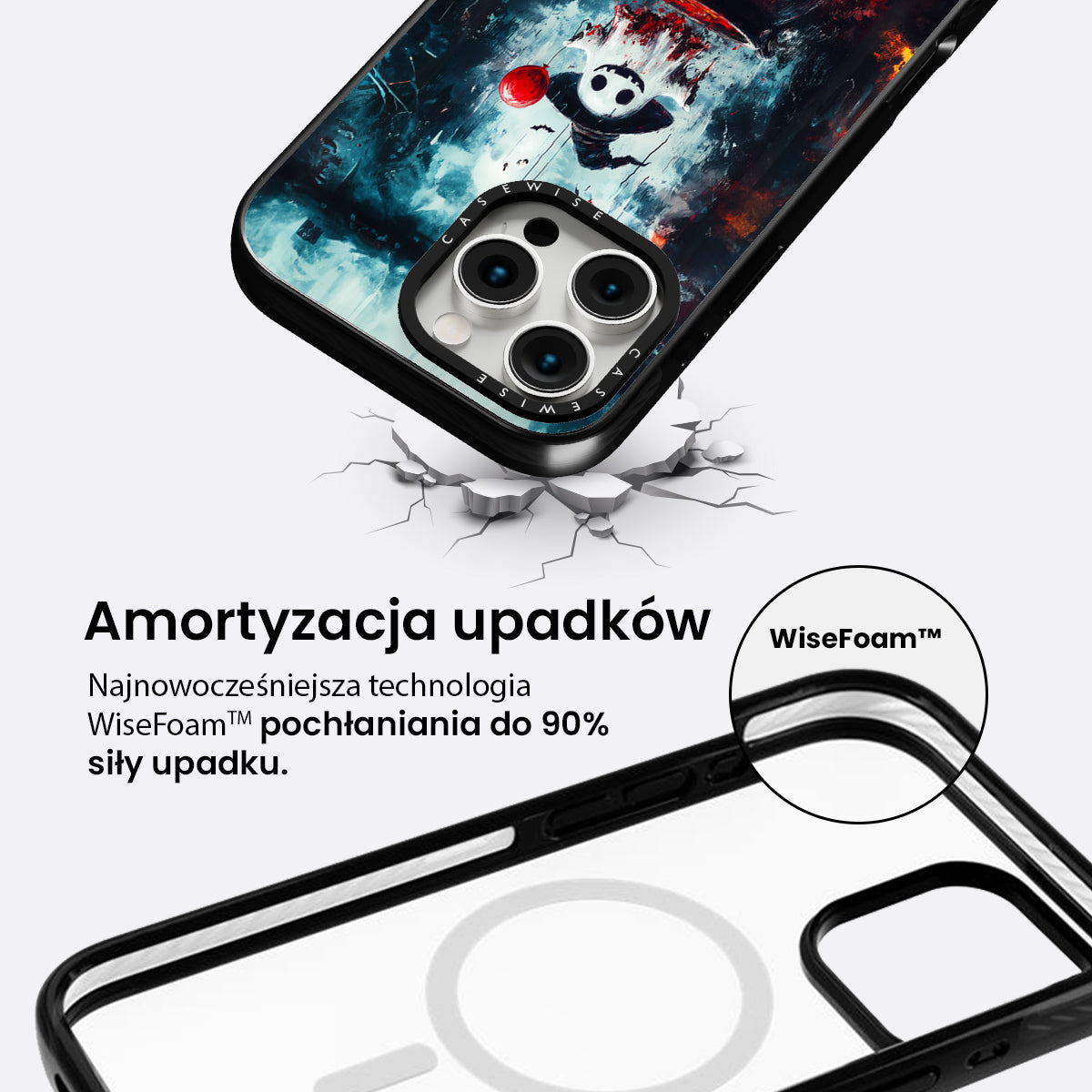 CASEWISE

CASEWISE

Amortyzacja upadków

Najnowocześniejsza technologia WiseFoam™ pochłaniania do 90% siły upadku.

WiseFoam™