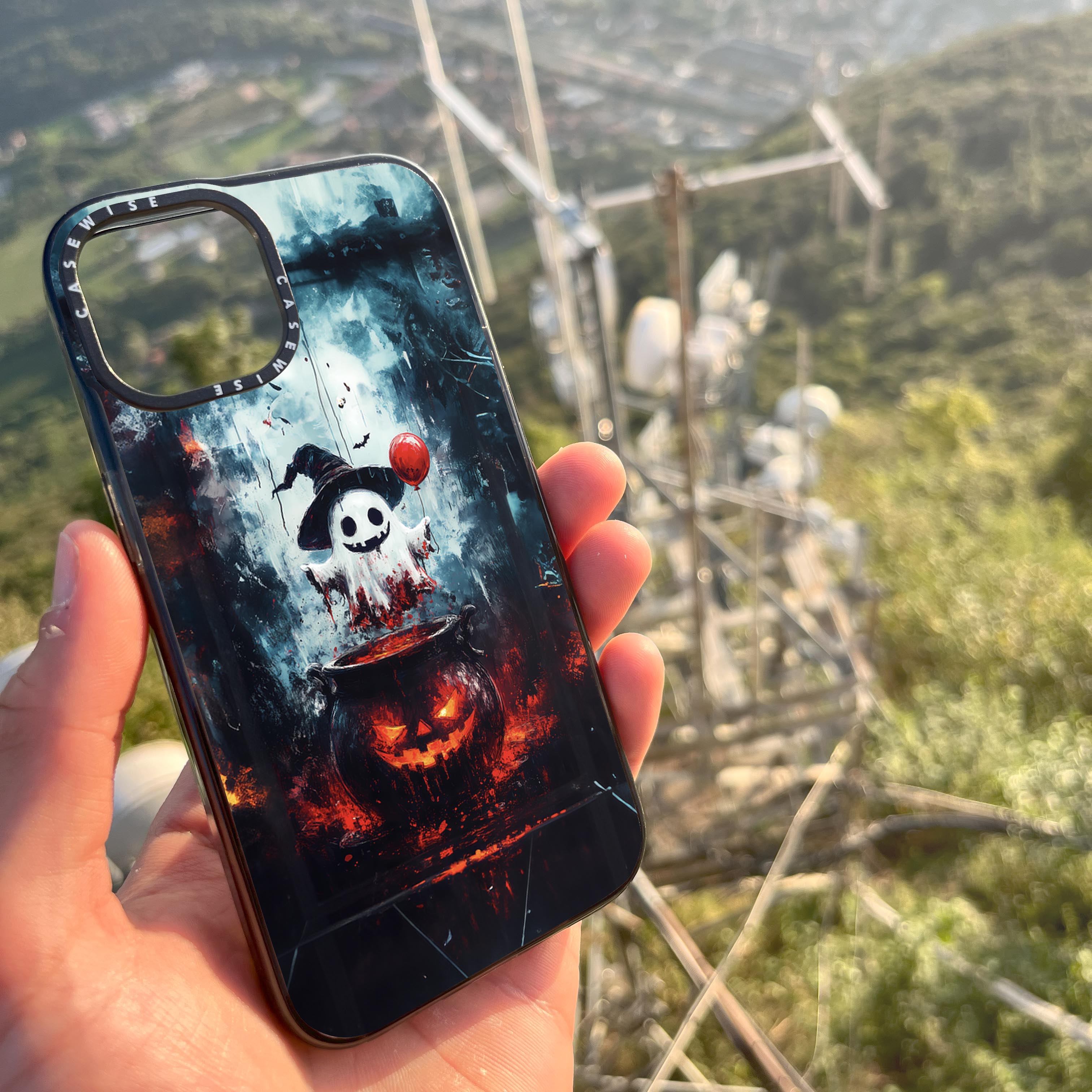 CASEWISE CASEWISE