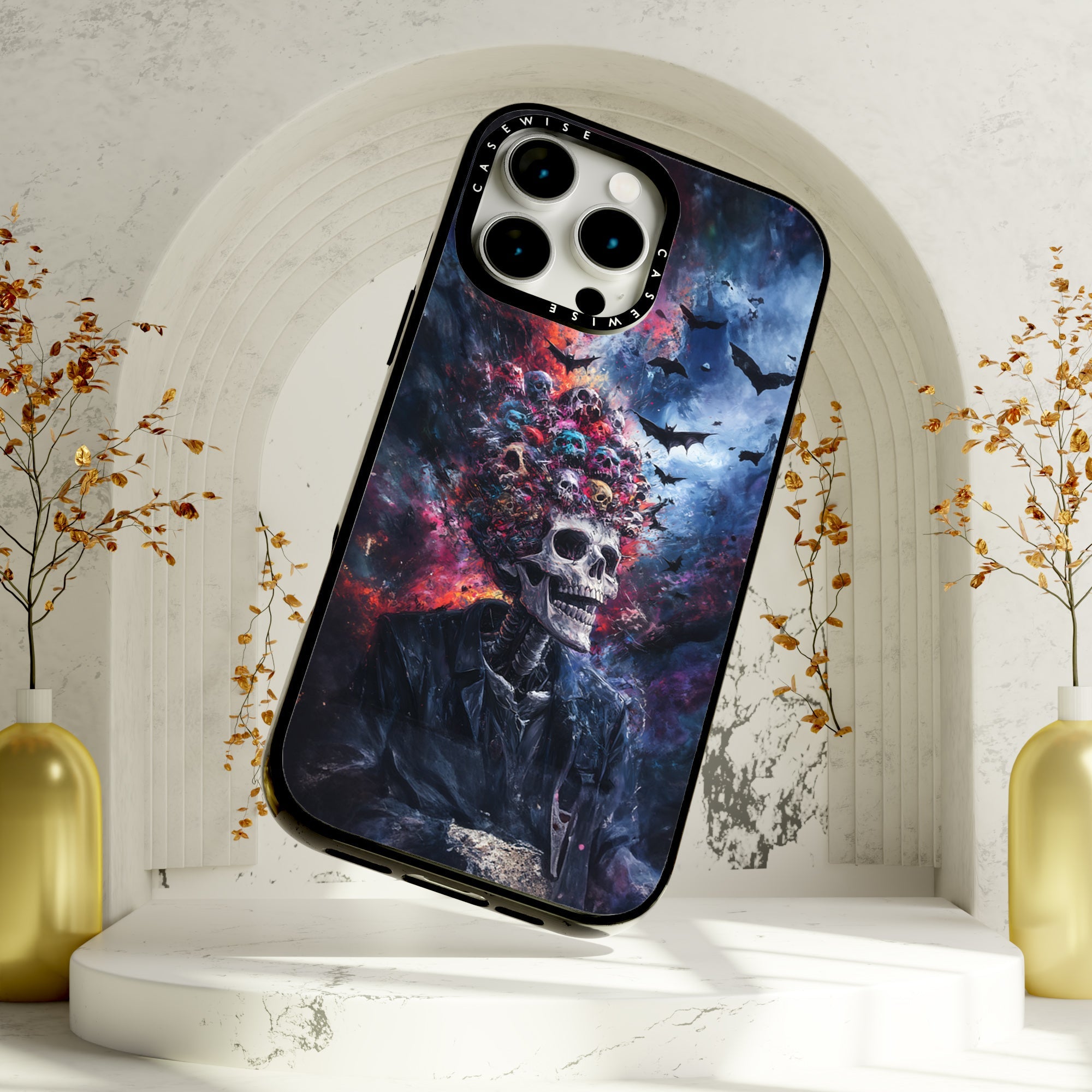 CASEWISE
CASEWISE